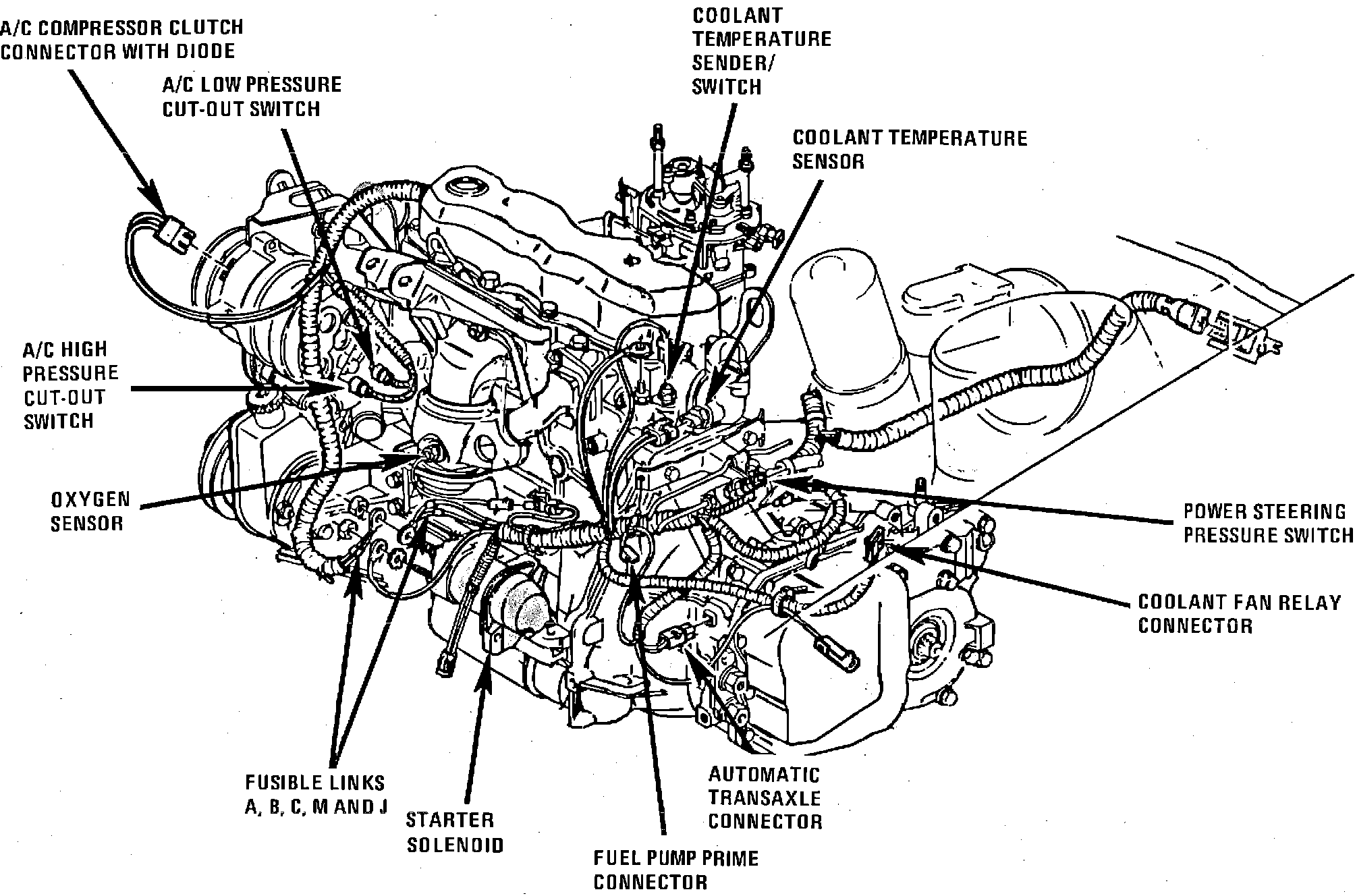 A/C COMPRESSOR CLUTCH CONNECTOR WITH DIODE

A/C LOW PRESSURE CUT-OUT SWITCH

COOLANT TEMPERATURE SENDER/ SWITCH

COOLANT TEMPERATURE SENSOR

A/C HIGH PRESSURE CUT-OUT SWITCH

OXYGEN SENSOR

POWER STEERING PRESSURE SWITCH

COOLANT FAN RELAY CONNECTOR

FUSIBLE LINKS A, B, C, M AND J

STARTER SOLENOID

AUTOMATIC TRANSAXLE CONNECTOR

FUEL PUMP PRIME CONNECTOR