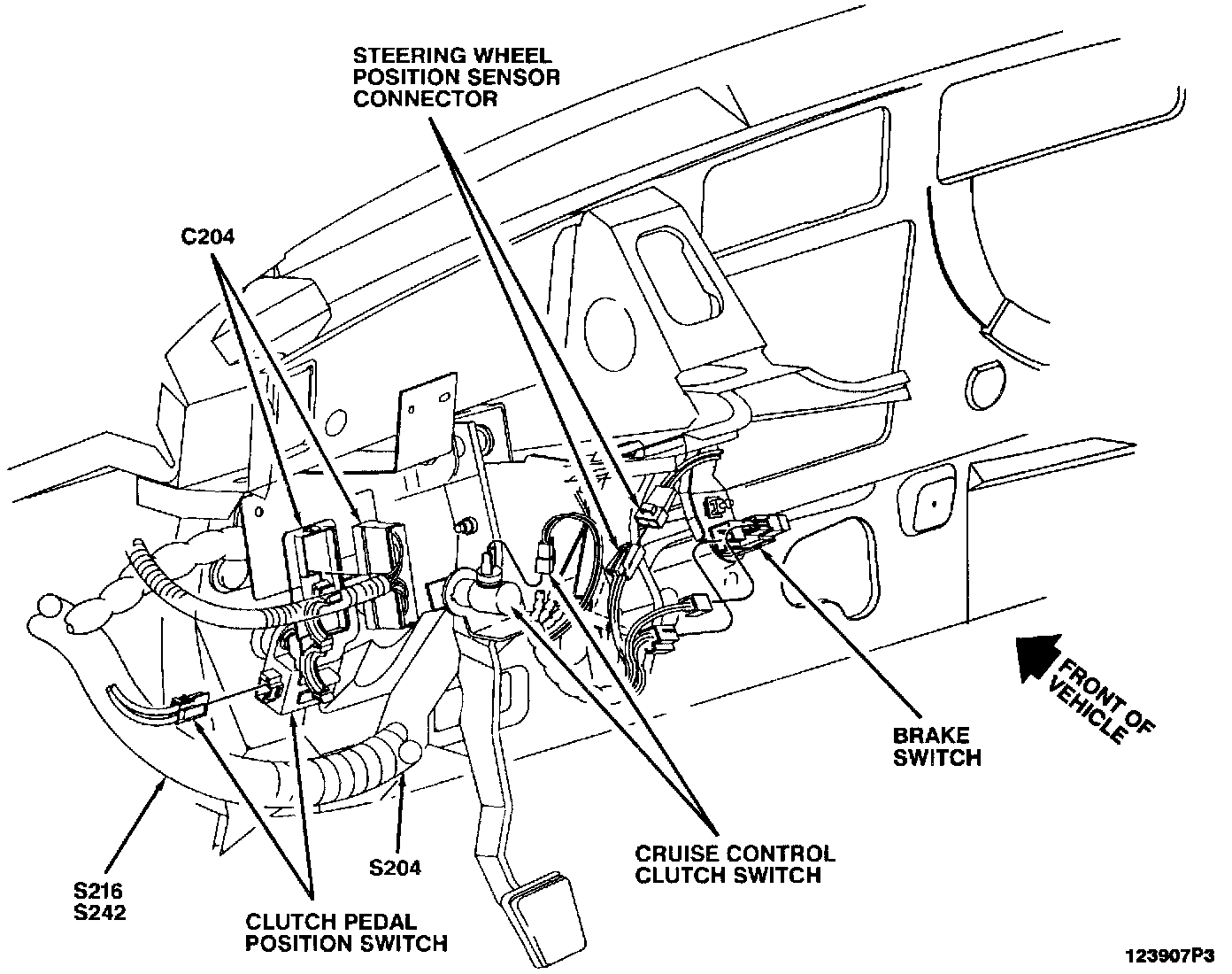 STEERING WHEEL POSITION SENSOR CONNECTOR

C204

FRONT OF VEHICLE

BRAKE SWITCH

CRUISE CONTROL CLUTCH SWITCH

S204

S216
S242

CLUTCH PEDAL POSITION SWITCH

123907P3