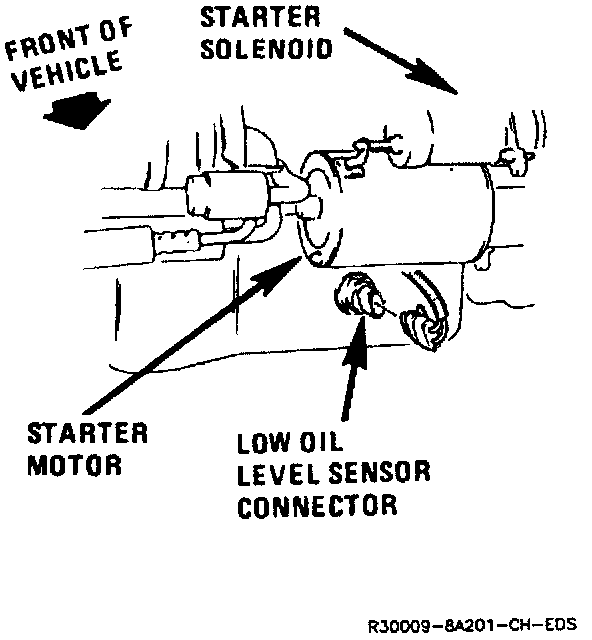 FRONT OF VEHICLE

STARTER SOLENOID

STARTER MOTOR

LOW OIL LEVEL SENSOR CONNECTOR

R30009-8A201-CH-EDS