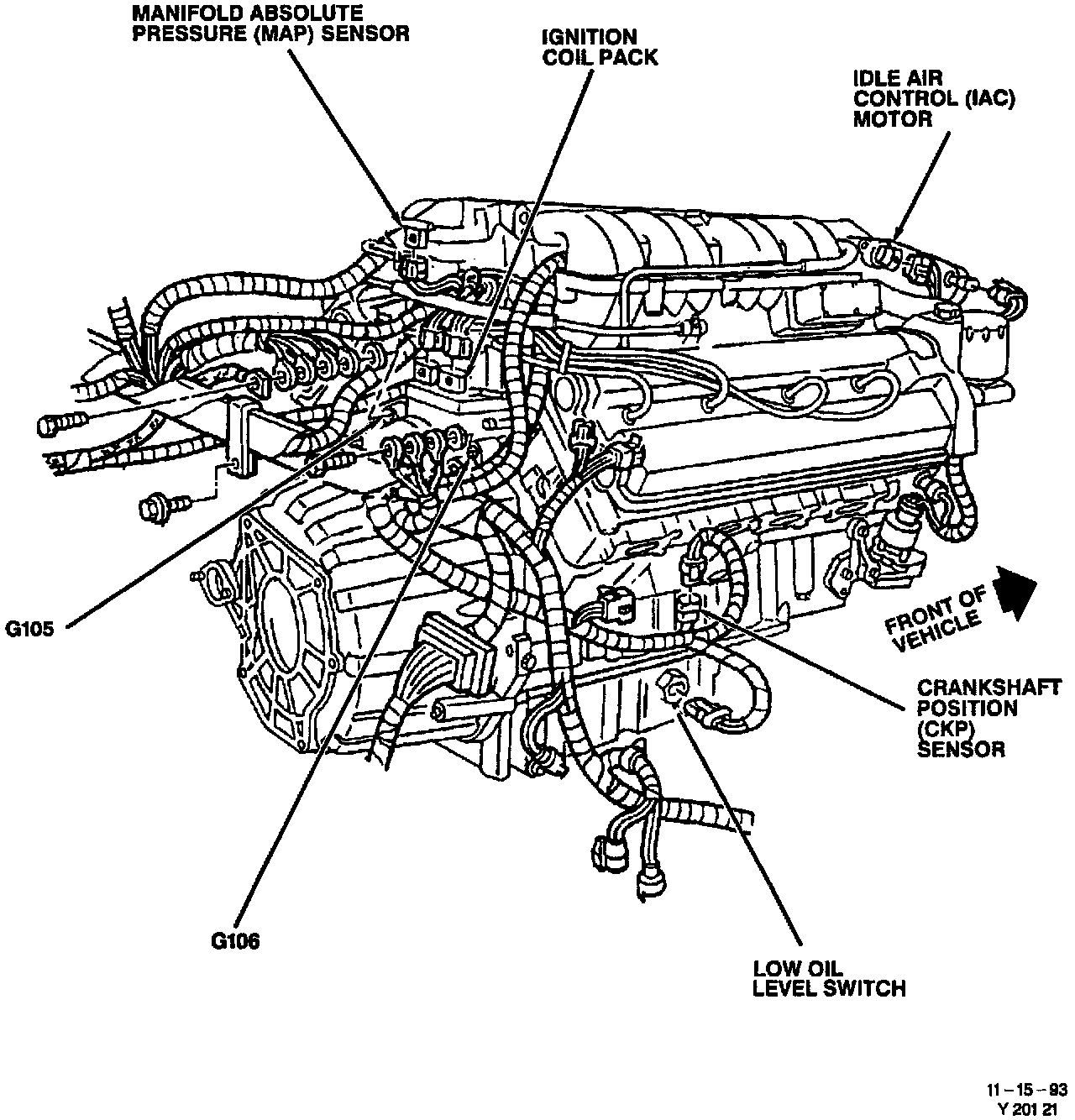 MANIFOLD ABSOLUTE PRESSURE (MAP) SENSOR

IGNITION COIL PACK

IDLE AIR CONTROL (IAC) MOTOR

G105

FRONT OF VEHICLE

CRANKSHAFT POSITION (CKP) SENSOR

G106

LOW OIL LEVEL SWITCH

11 – 15 – 93
Y 201 21