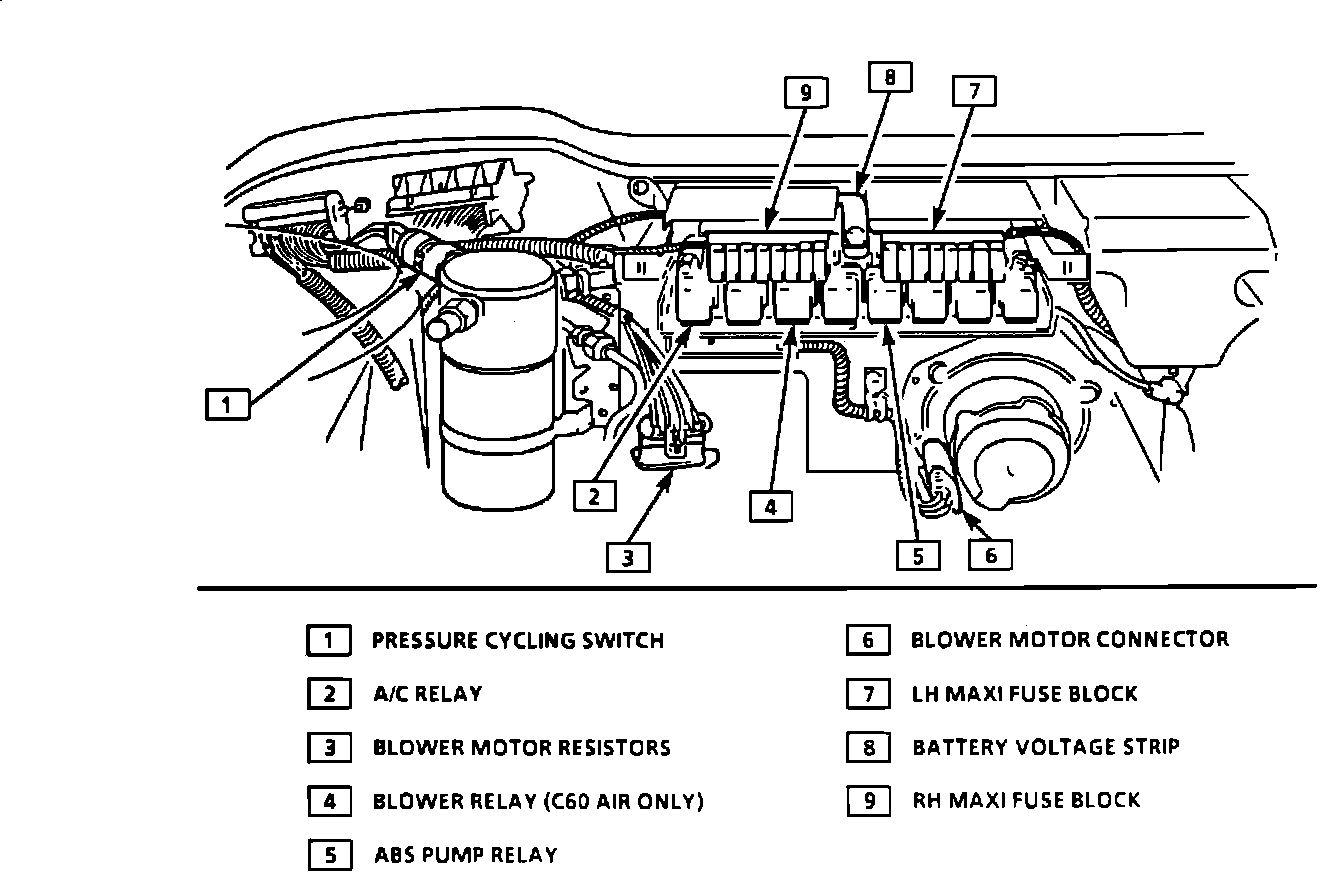 9 8 7

1

2

3

4

5 6

1 PRESSURE CYCLING SWITCH

2 A/C RELAY

3 BLOWER MOTOR RESISTORS

4 BLOWER RELAY (C60 AIR ONLY)

5 ABS PUMP RELAY

6 BLOWER MOTOR CONNECTOR

7 LH MAXI FUSE BLOCK

8 BATTERY VOLTAGE STRIP

9 RH MAXI FUSE BLOCK