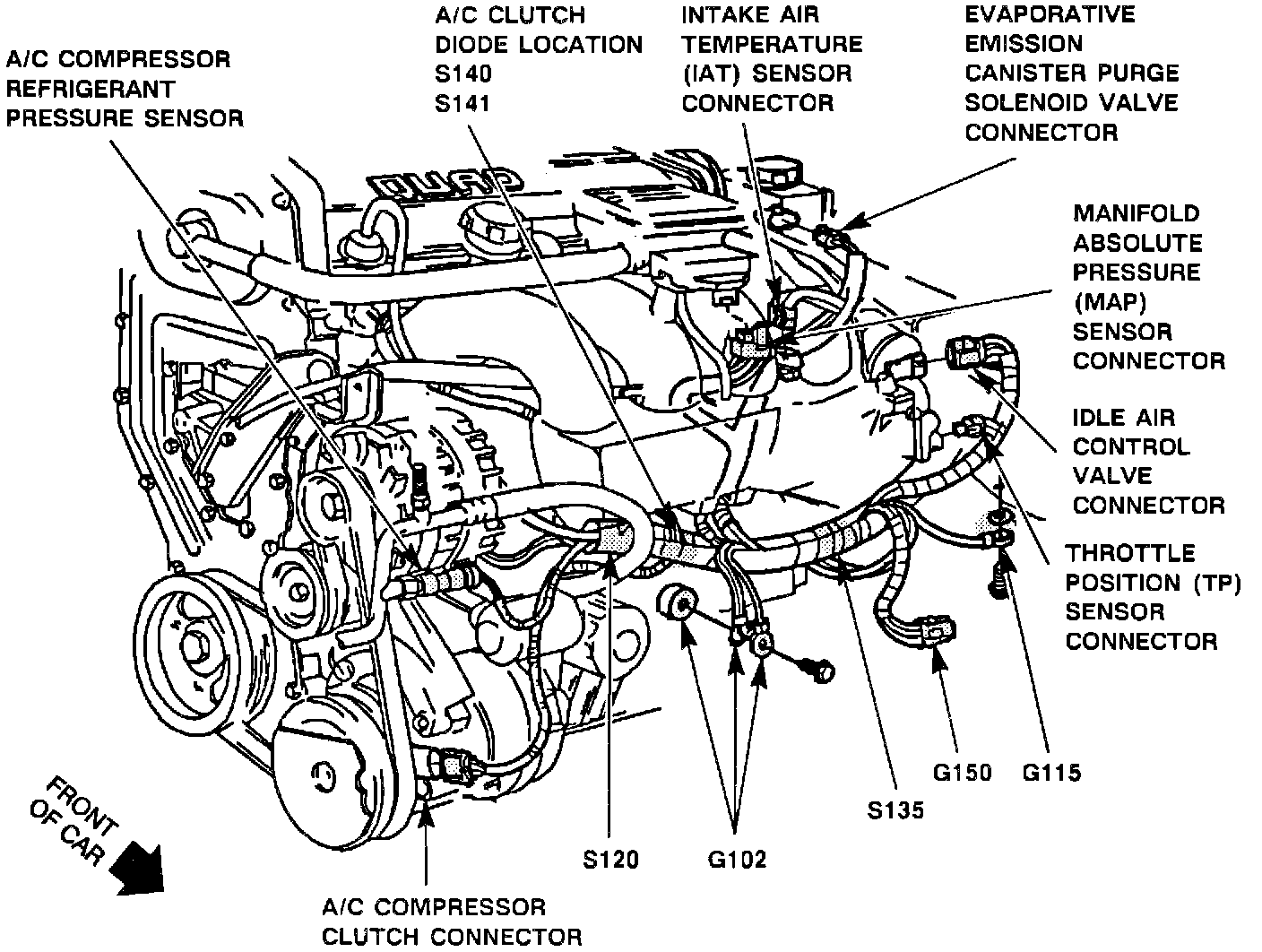 A/C COMPRESSOR REFRIGERANT PRESSURE SENSOR

A/C CLUTCH DIODE LOCATION S140 S141

INTAKE AIR TEMPERATURE (IAT) SENSOR CONNECTOR

EVAPORATIVE EMISSION CANISTER PURGE SOLENOID VALVE CONNECTOR

QUAD

MANIFOLD ABSOLUTE PRESSURE (MAP) SENSOR CONNECTOR

IDLE AIR CONTROL VALVE CONNECTOR

THROTTLE POSITION (TP) SENSOR CONNECTOR

G150

G115

S135

S120

G102

FRONT OF CAR

A/C COMPRESSOR CLUTCH CONNECTOR