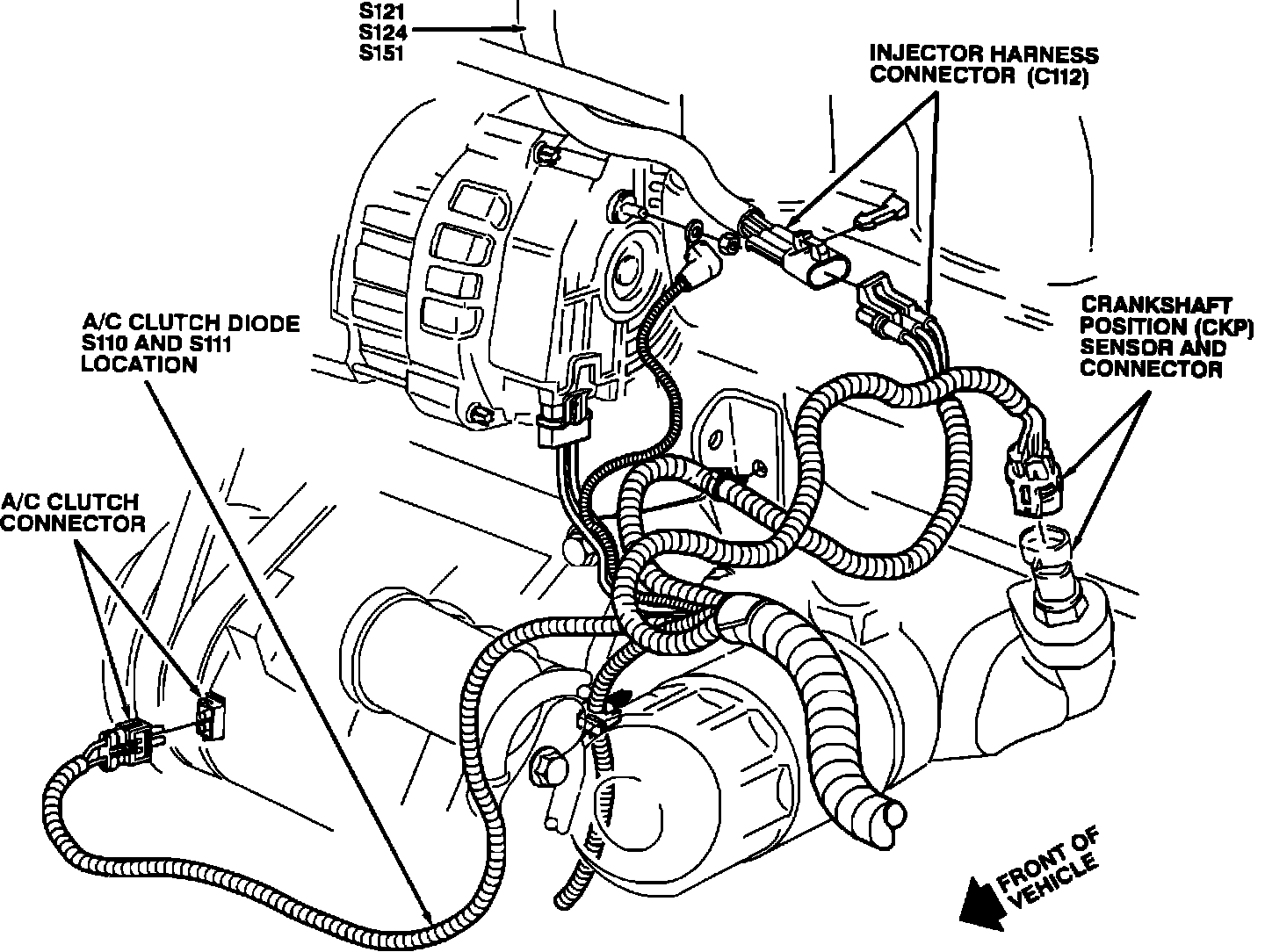 S121
S124
S151

INJECTOR HARNESS
CONNECTOR (C112)

A/C CLUTCH DIODE
S110 AND S111
LOCATION

CRANKSHAFT
POSITION (CKP)
SENSOR AND
CONNECTOR

A/C CLUTCH
CONNECTOR

FRONT OF
VEHICLE