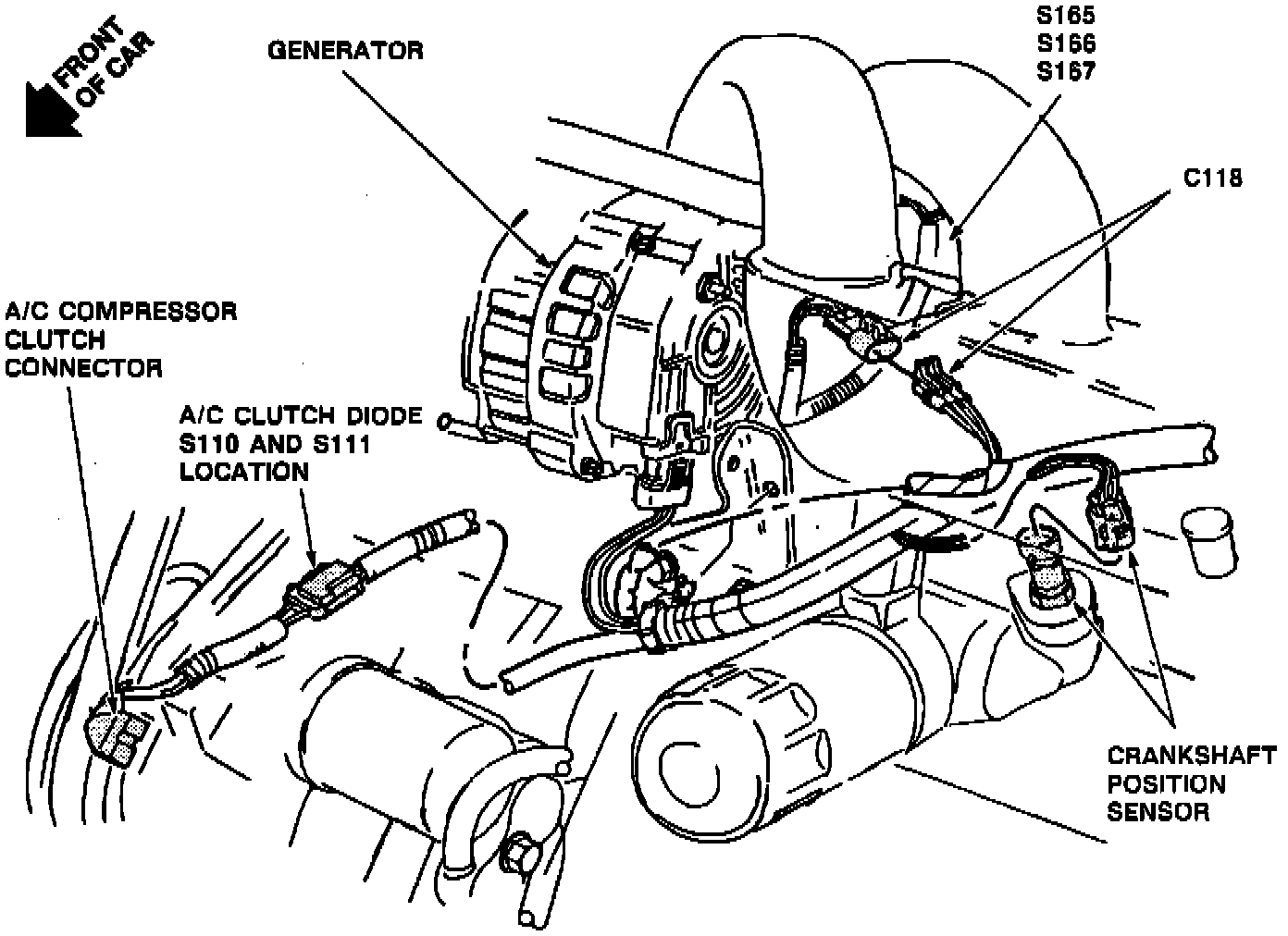 FRONT OF CAR

GENERATOR

S165
S166
S167

C118

A/C COMPRESSOR CLUTCH CONNECTOR

A/C CLUTCH DIODE S110 AND S111 LOCATION

CRANKSHAFT POSITION SENSOR