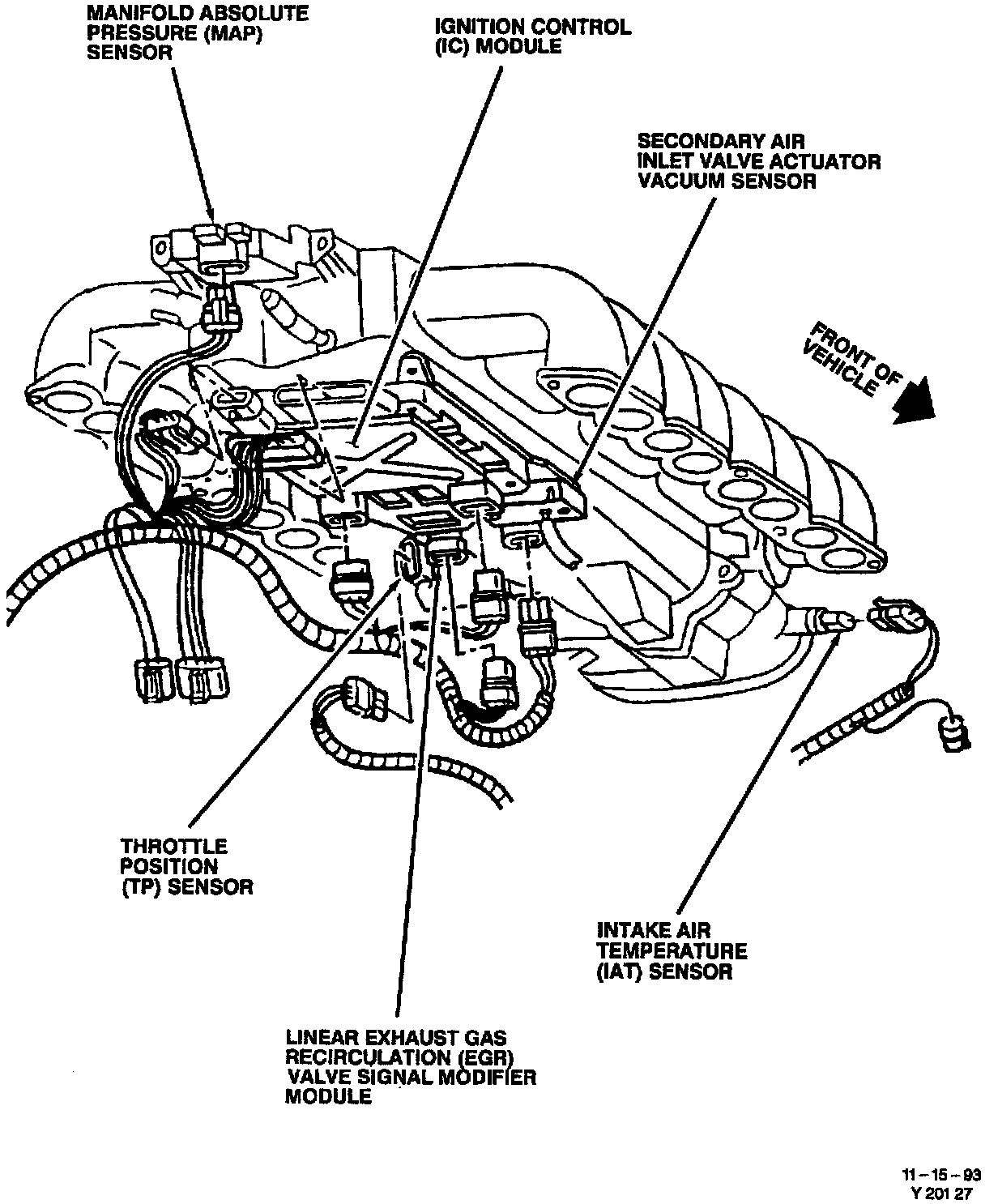 MANIFOLD ABSOLUTE PRESSURE (MAP) SENSOR

IGNITION CONTROL (IC) MODULE

SECONDARY AIR INLET VALVE ACTUATOR VACUUM SENSOR

FRONT OF VEHICLE

THROTTLE POSITION (TP) SENSOR

INTAKE AIR TEMPERATURE (IAT) SENSOR

LINEAR EXHAUST GAS RECIRCULATION (EGR) VALVE SIGNAL MODIFIER MODULE

11 – 15 – 93
Y 201 27