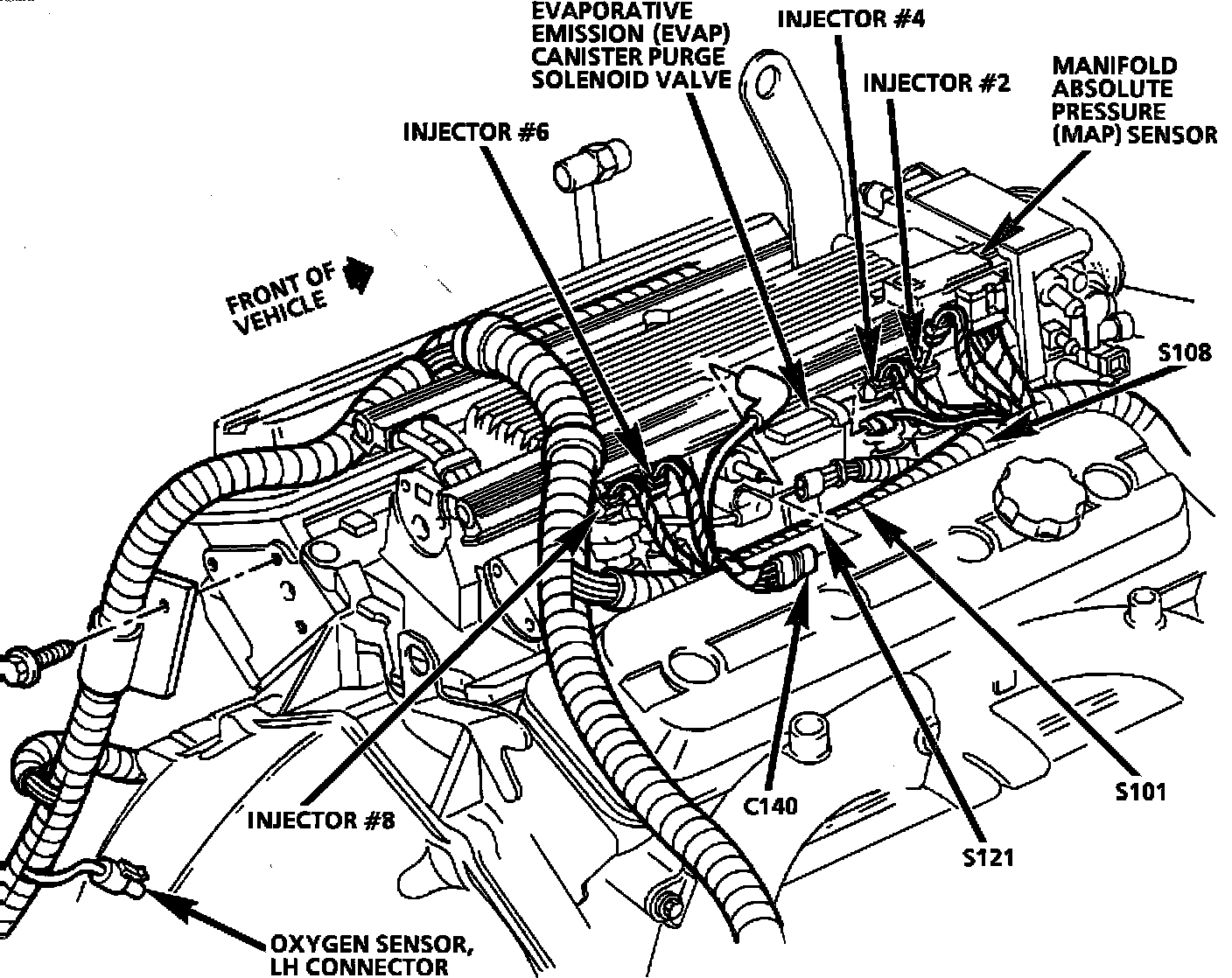 EVAPORATIVE EMISSION (EVAP) CANISTER PURGE SOLENOID VALVE

INJECTOR #4

INJECTOR #2

MANIFOLD ABSOLUTE PRESSURE (MAP) SENSOR

INJECTOR #6

FRONT OF VEHICLE

S108

INJECTOR #8

C140

S121

S101

OXYGEN SENSOR, LH CONNECTOR