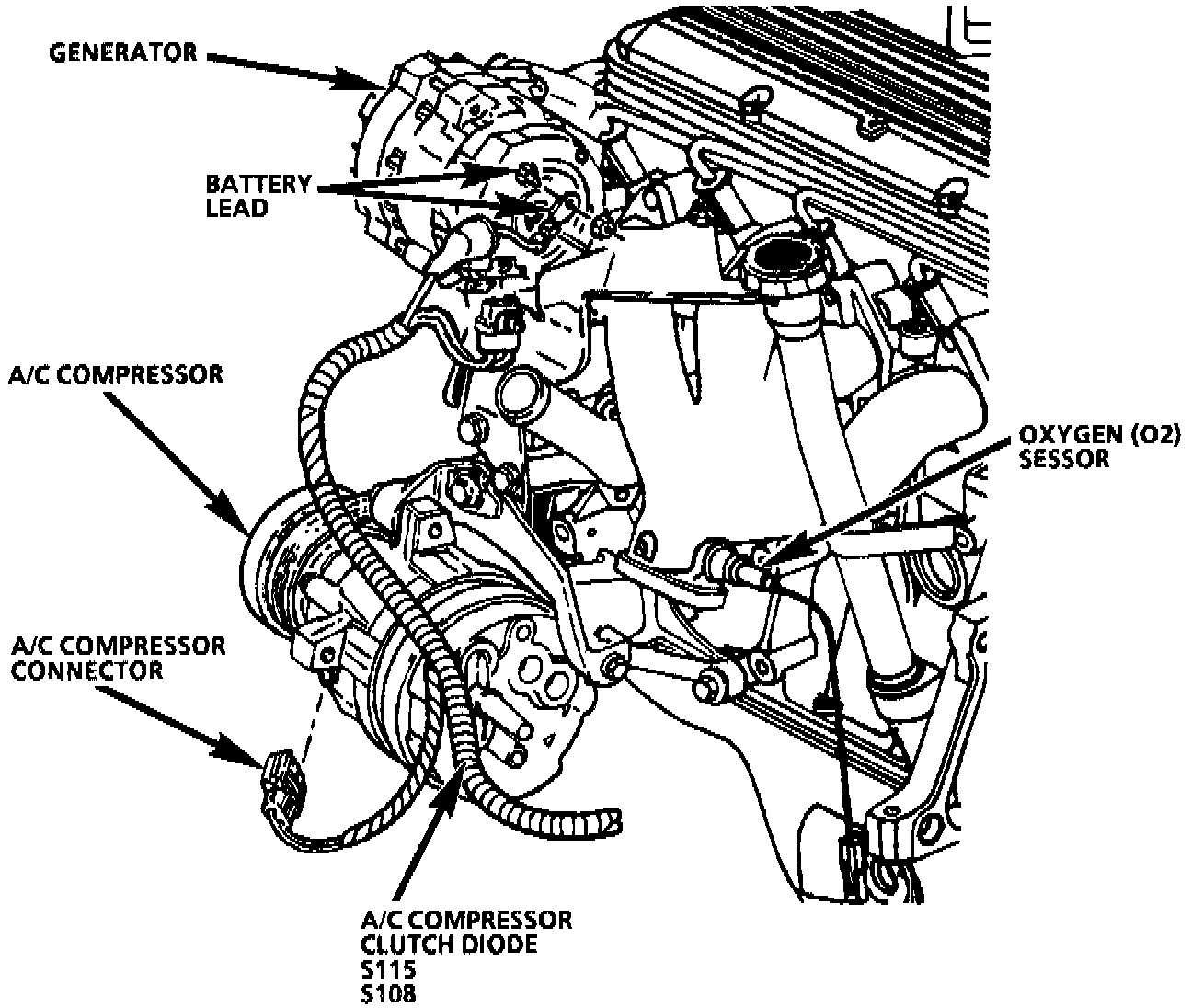 GENERATOR

BATTERY
LEAD

A/C COMPRESSOR

OXYGEN (O2)
SESSOR

A/C COMPRESSOR
CONNECTOR

A/C COMPRESSOR
CLUTCH DIODE
S115
S108