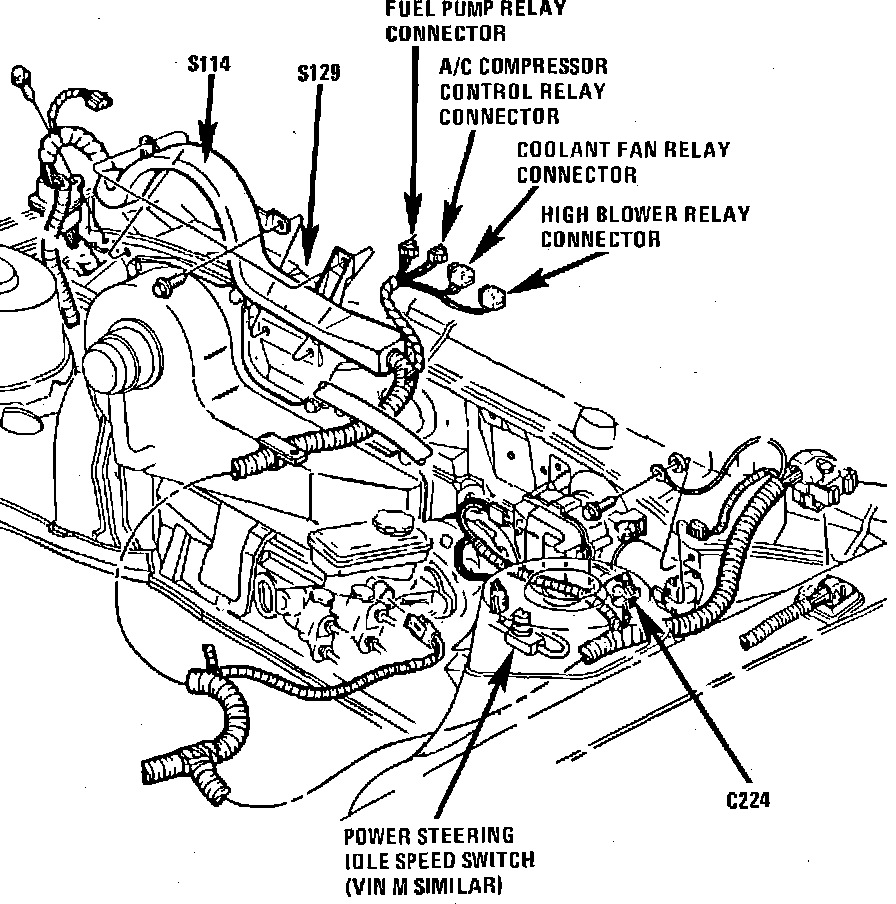 FUEL PUMP RELAY CONNECTOR

S114

S129

A/C COMPRESSOR CONTROL RELAY CONNECTOR

COOLANT FAN RELAY CONNECTOR

HIGH BLOWER RELAY CONNECTOR

C224

POWER STEERING IDLE SPEED SWITCH (VIN M SIMILAR)