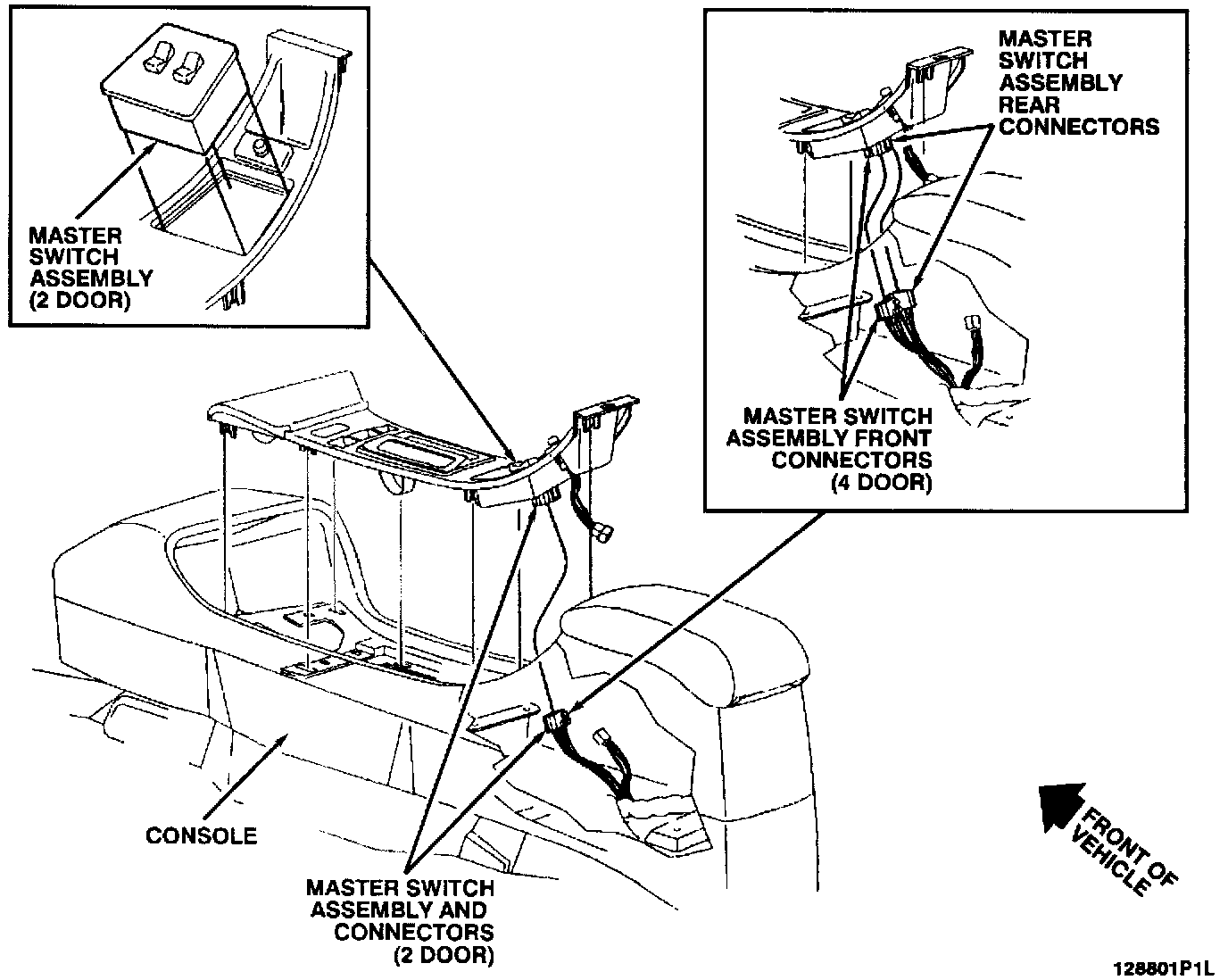 MASTER SWITCH ASSEMBLY (2 DOOR)

MASTER SWITCH ASSEMBLY REAR CONNECTORS

MASTER SWITCH ASSEMBLY FRONT CONNECTORS (4 DOOR)

CONSOLE

MASTER SWITCH ASSEMBLY AND CONNECTORS (2 DOOR)

FRONT OF VEHICLE

128801P1L