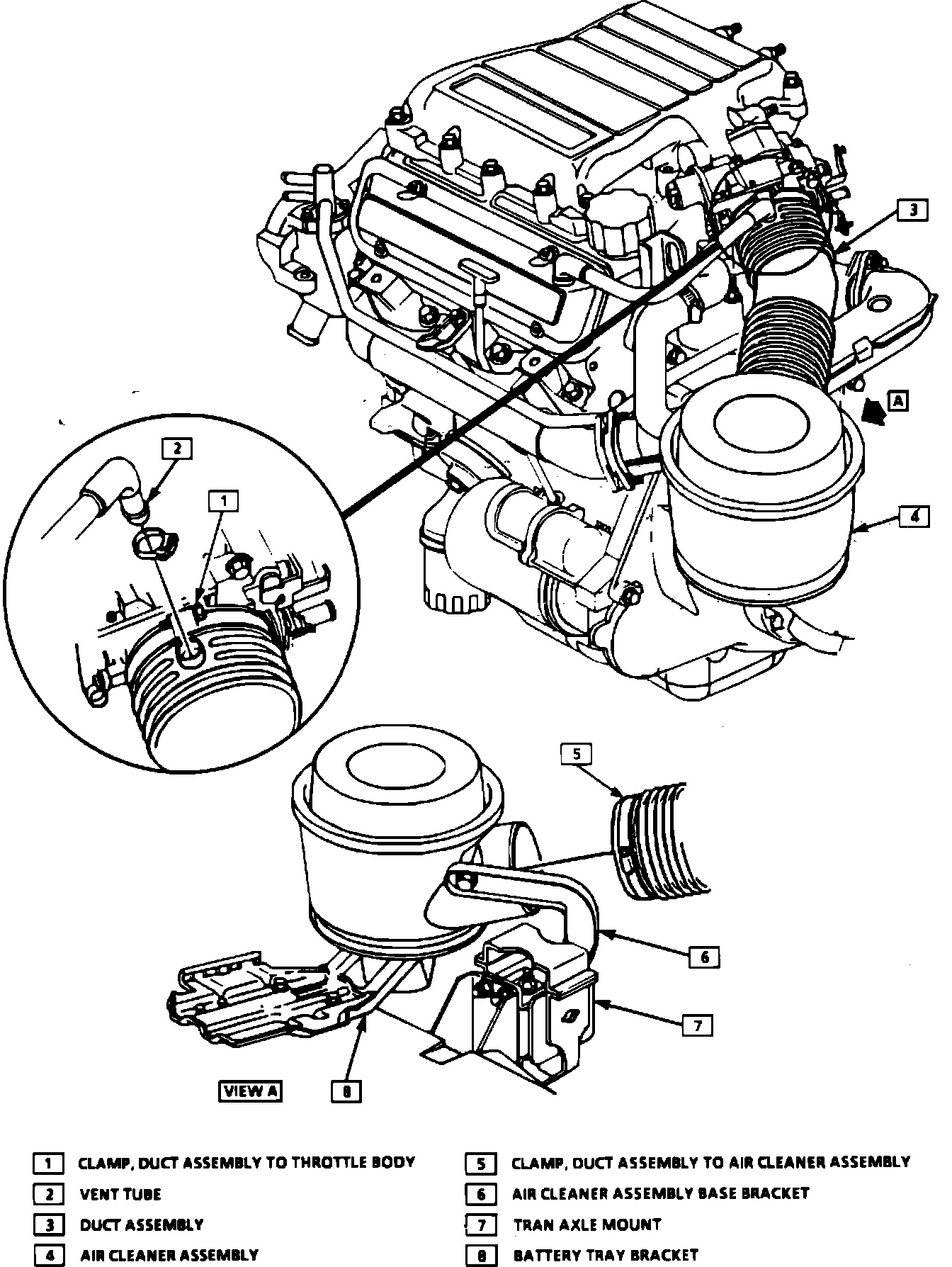 3

A

2

1

4

5

6

7

VIEW A

8

1 CLAMP, DUCT ASSEMBLY TO THROTTLE BODY
2 VENT TUBE
3 DUCT ASSEMBLY
4 AIR CLEANER ASSEMBLY

5 CLAMP, DUCT ASSEMBLY TO AIR CLEANER ASSEMBLY
6 AIR CLEANER ASSEMBLY BASE BRACKET
7 TRAN AXLE MOUNT
8 BATTERY TRAY BRACKET