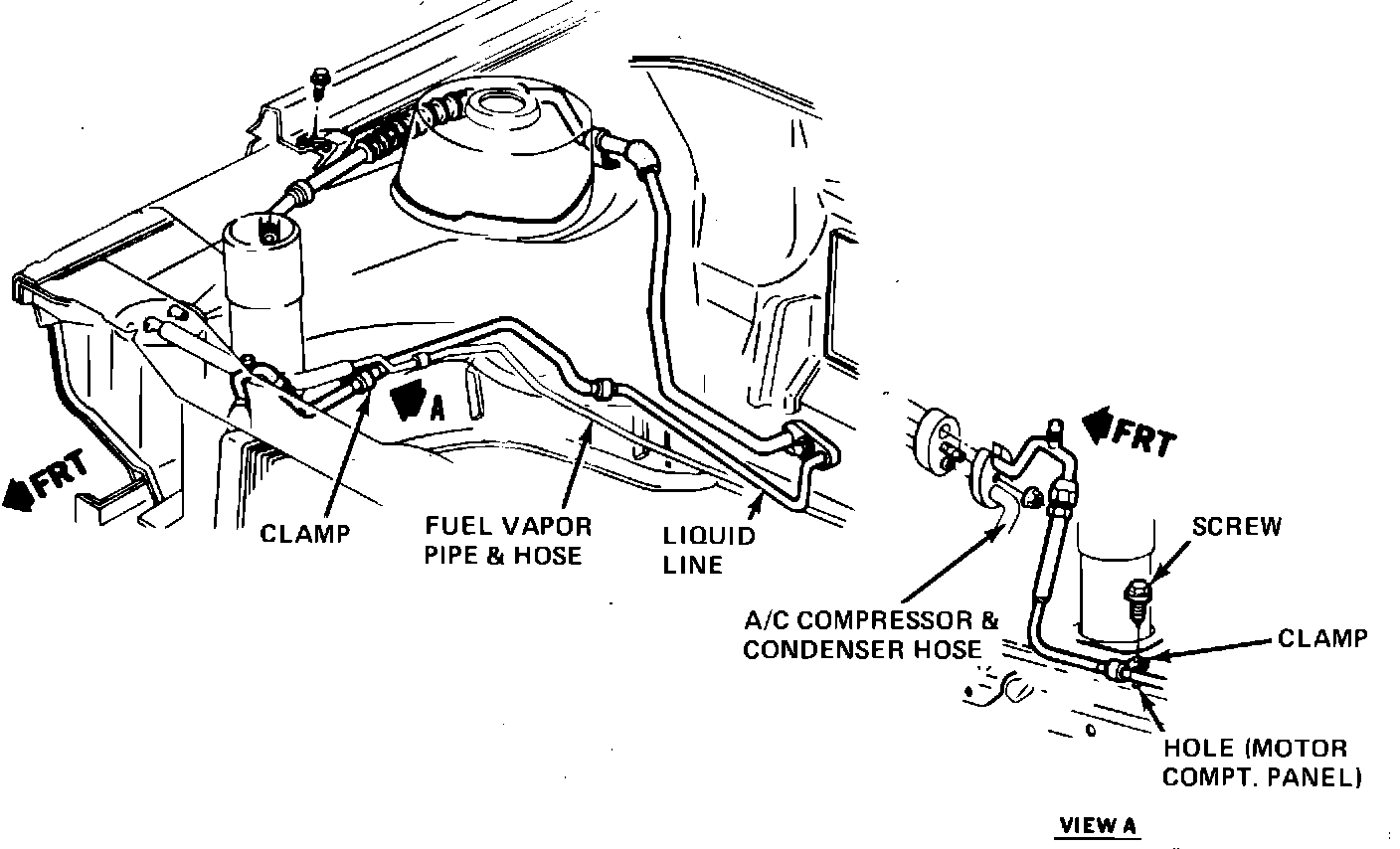 A

FRT

CLAMP

FUEL VAPOR PIPE & HOSE

LIQUID LINE

FRT

SCREW

A/C COMPRESSOR & CONDENSER HOSE

CLAMP

HOLE (MOTOR COMPT. PANEL)

VIEW A