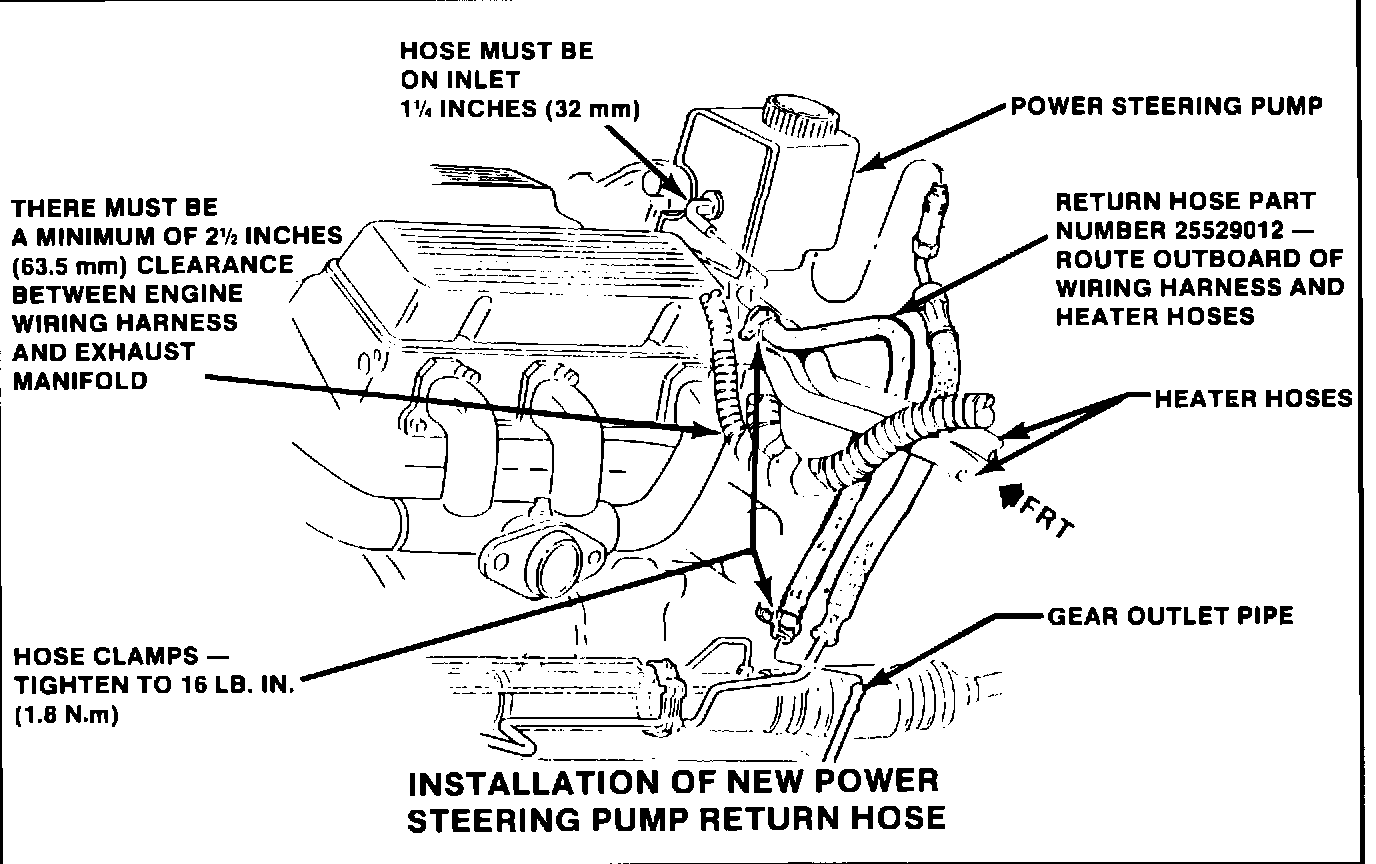 HOSE MUST BE ON INLET 1¼ INCHES (32 mm)

POWER STEERING PUMP

THERE MUST BE A MINIMUM OF 2½ INCHES (63.5 mm) CLEARANCE BETWEEN ENGINE WIRING HARNESS AND EXHAUST MANIFOLD

RETURN HOSE PART NUMBER 25529012 — ROUTE OUTBOARD OF WIRING HARNESS AND HEATER HOSES

HEATER HOSES

FRT

GEAR OUTLET PIPE

HOSE CLAMPS — TIGHTEN TO 16 LB. IN. (1.8 N.m)

INSTALLATION OF NEW POWER STEERING PUMP RETURN HOSE