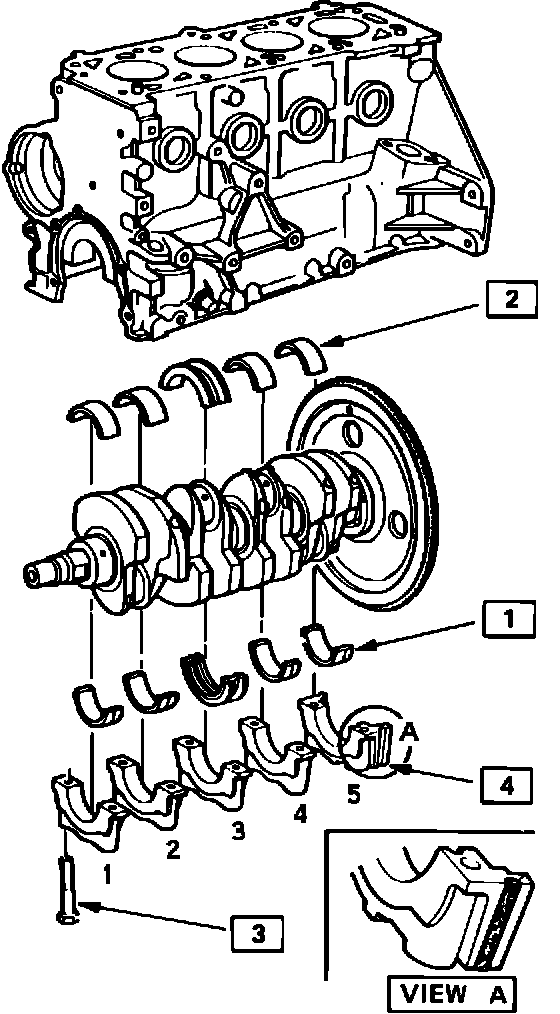 2
1
A
4
5
4
3
2
1
3
VIEW A