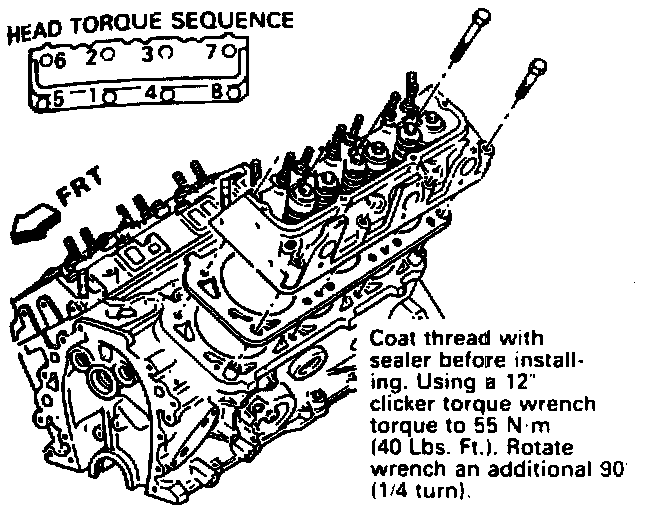 HEAD TORQUE SEQUENCE

6 2 3 7
5 1 4 8

FRT

Coat thread with sealer before installing. Using a 12" clicker torque wrench torque to 55 N·m (40 Lbs. Ft.). Rotate wrench an additional 90° (1/4 turn).