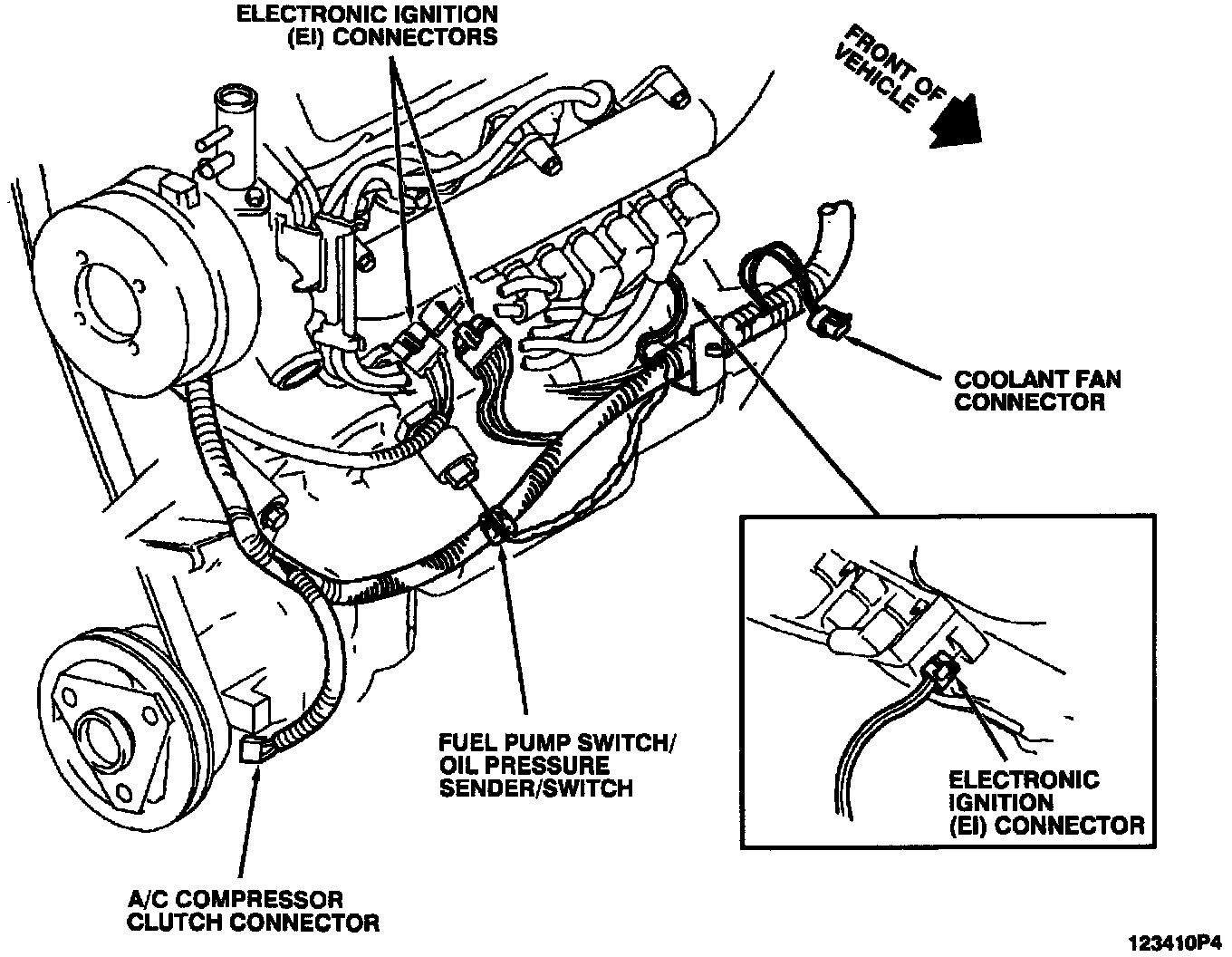 ELECTRONIC IGNITION
(EI) CONNECTORS

FRONT OF
VEHICLE

COOLANT FAN
CONNECTOR

FUEL PUMP SWITCH/
OIL PRESSURE
SENDER/SWITCH

ELECTRONIC
IGNITION
(EI) CONNECTOR

A/C COMPRESSOR
CLUTCH CONNECTOR

123410P4