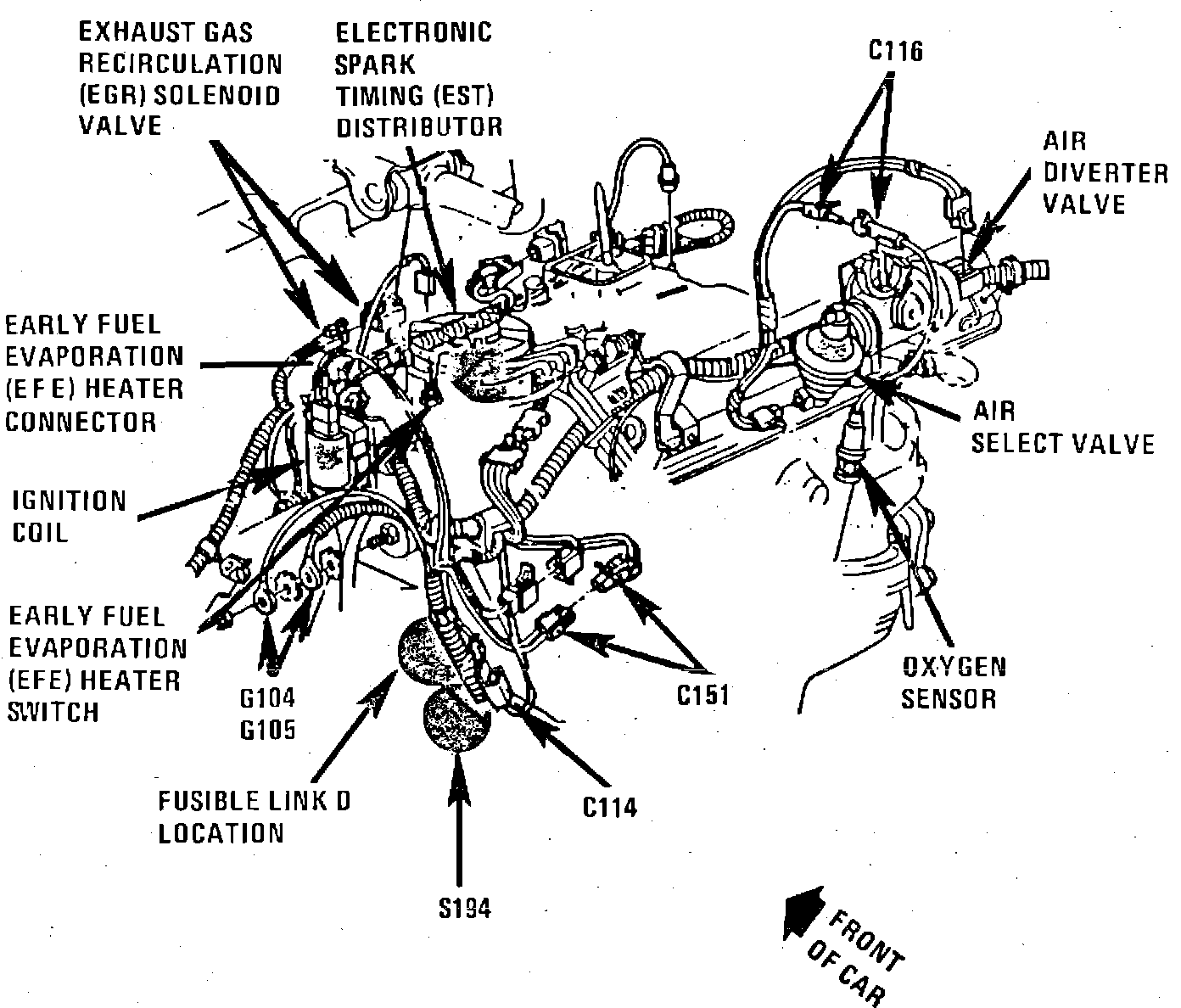 EXHAUST GAS RECIRCULATION (EGR) SOLENOID VALVE

ELECTRONIC SPARK TIMING (EST) DISTRIBUTOR

C116

AIR DIVERTER VALVE

EARLY FUEL EVAPORATION (E F E) HEATER CONNECTOR

AIR SELECT VALVE

IGNITION COIL

EARLY FUEL EVAPORATION (EFE) HEATER SWITCH

G104
G105

C151

OXYGEN SENSOR

FUSIBLE LINK D LOCATION

C114

S194

FRONT OF CAR