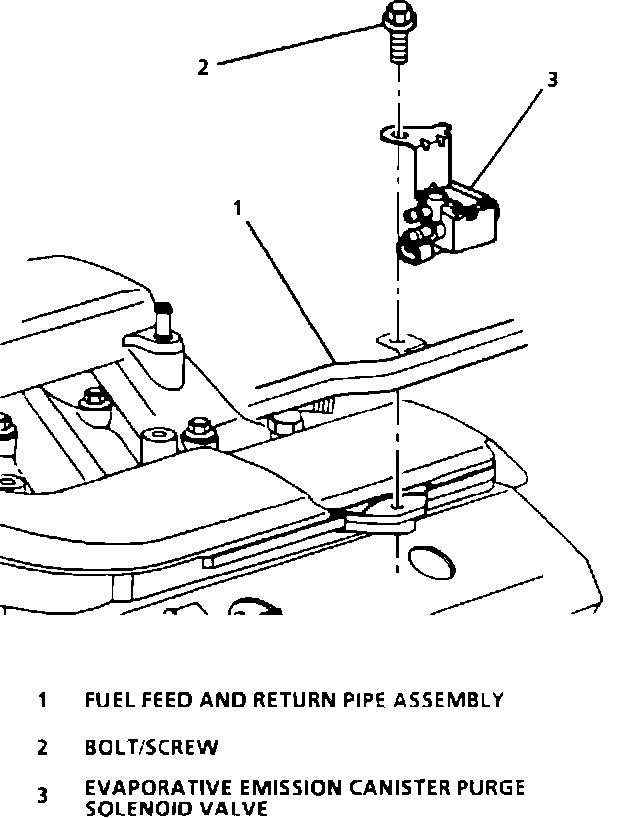 2

3

1

1 FUEL FEED AND RETURN PIPE ASSEMBLY

2 BOLT/SCREW

3 EVAPORATIVE EMISSION CANISTER PURGE SOLENOID VALVE