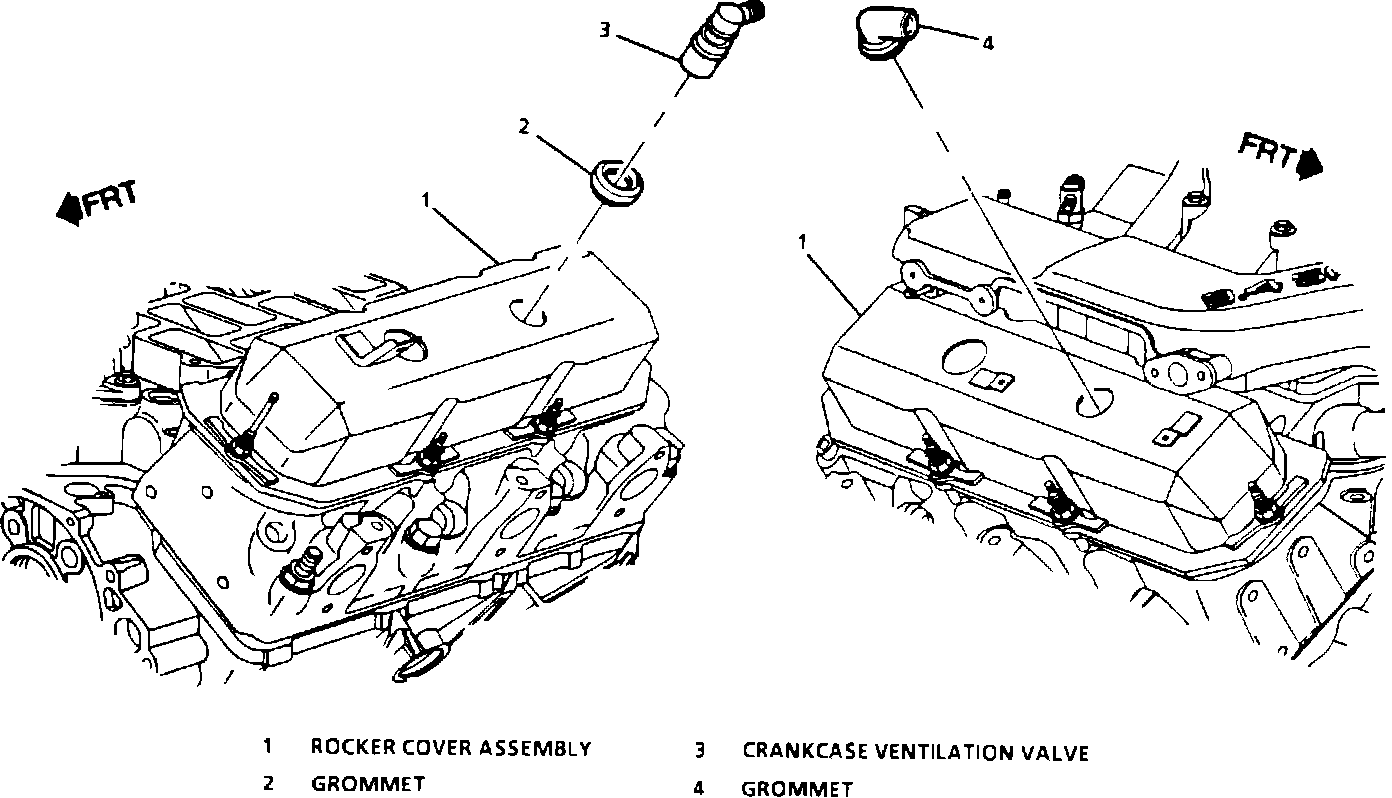 3

4

2

FRT

FRT

1

1

1 ROCKER COVER ASSEMBLY
2 GROMMET

3 CRANKCASE VENTILATION VALVE
4 GROMMET