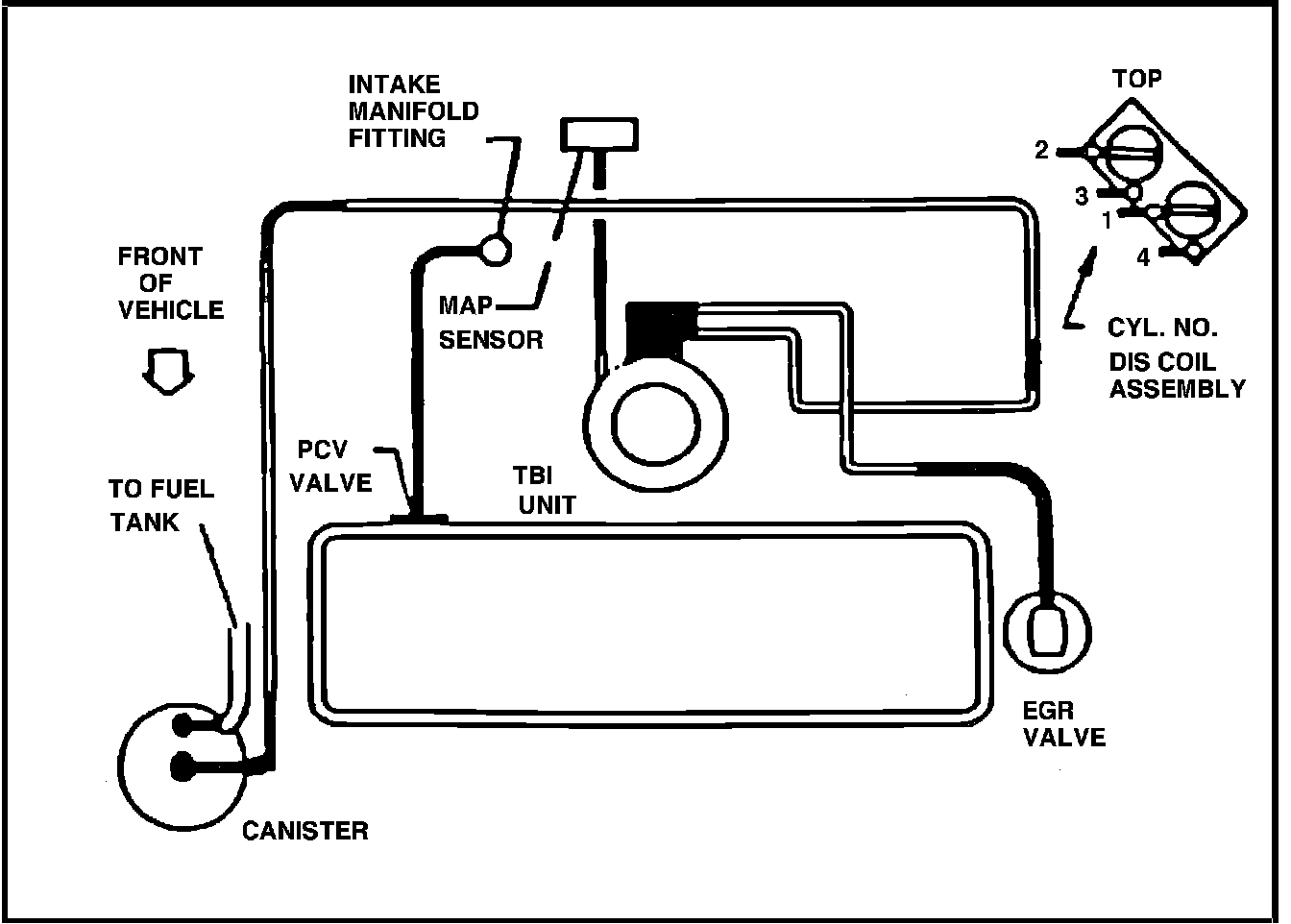 INTAKE MANIFOLD FITTING

TOP

2

3

1

4

FRONT OF VEHICLE

MAP SENSOR

CYL. NO.

DIS COIL ASSEMBLY

PCV VALVE

TBI UNIT

TO FUEL TANK

EGR VALVE

CANISTER