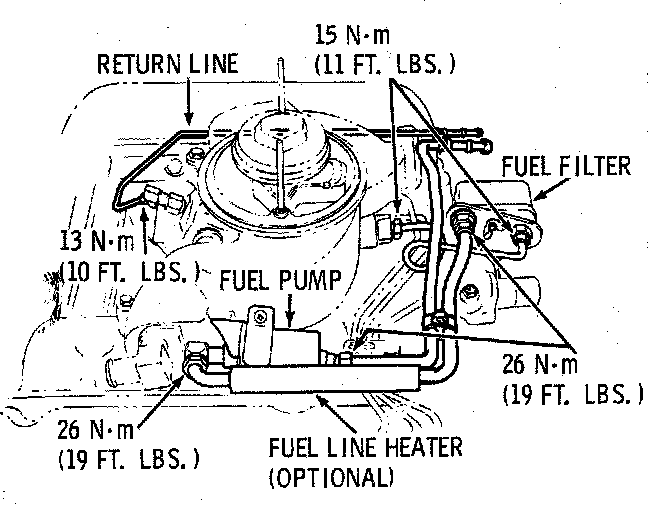 15 N·m
(11 FT. LBS.)

RETURN LINE

FUEL FILTER

13 N·m
(10 FT. LBS.)

FUEL PUMP

26 N·m
(19 FT. LBS.)

26 N·m
(19 FT. LBS.)

FUEL LINE HEATER
(OPTIONAL)