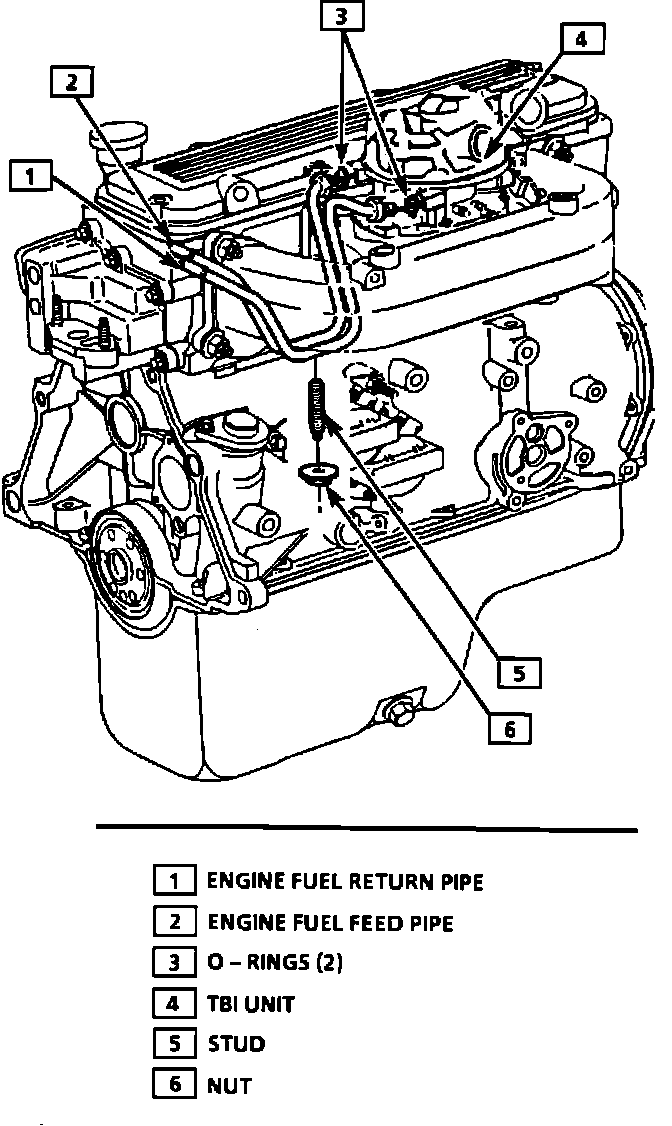 3

4

2

1

5

6

1 ENGINE FUEL RETURN PIPE

2 ENGINE FUEL FEED PIPE

3 O – RINGS (2)

4 TBI UNIT

5 STUD

6 NUT