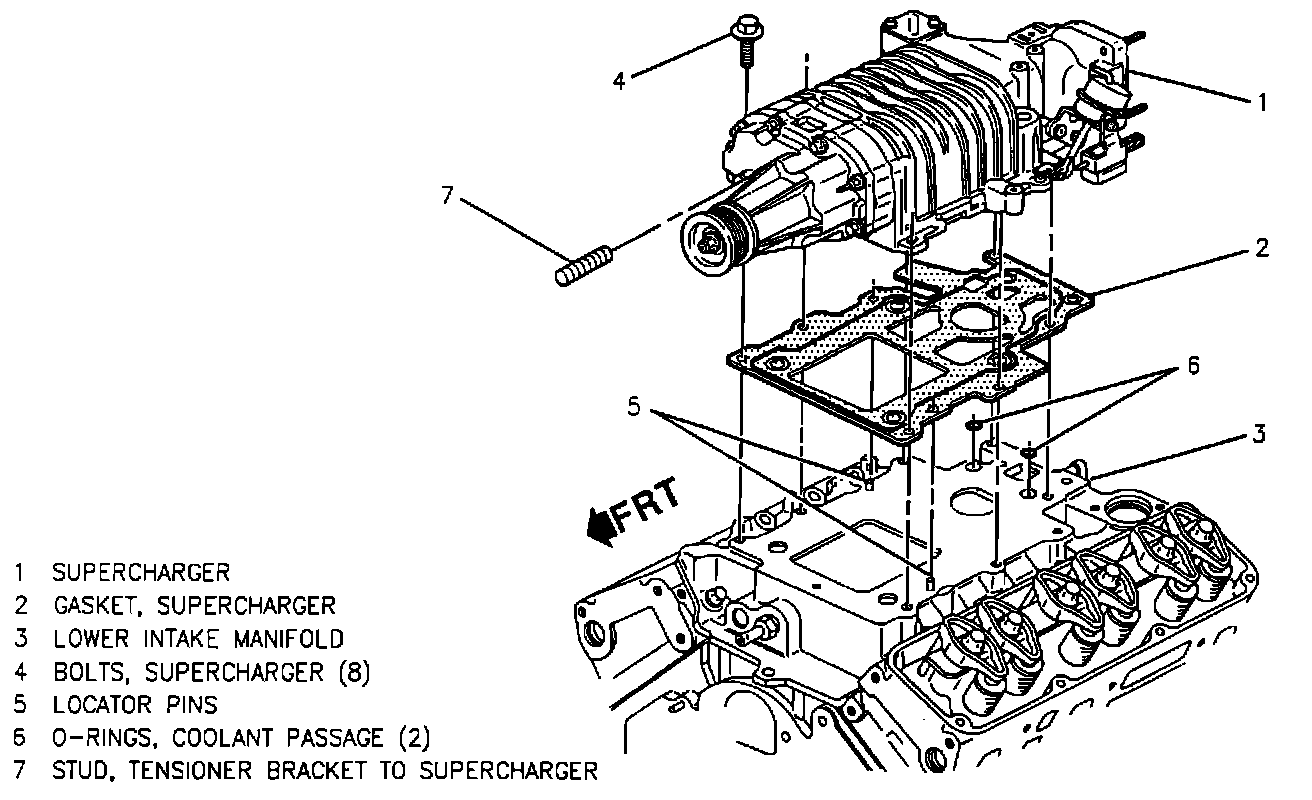 4
1
7
2
6
5
3
FRT

1 SUPERCHARGER
2 GASKET, SUPERCHARGER
3 LOWER INTAKE MANIFOLD
4 BOLTS, SUPERCHARGER (8)
5 LOCATOR PINS
6 O-RINGS, COOLANT PASSAGE (2)
7 STUD, TENSIONER BRACKET TO SUPERCHARGER