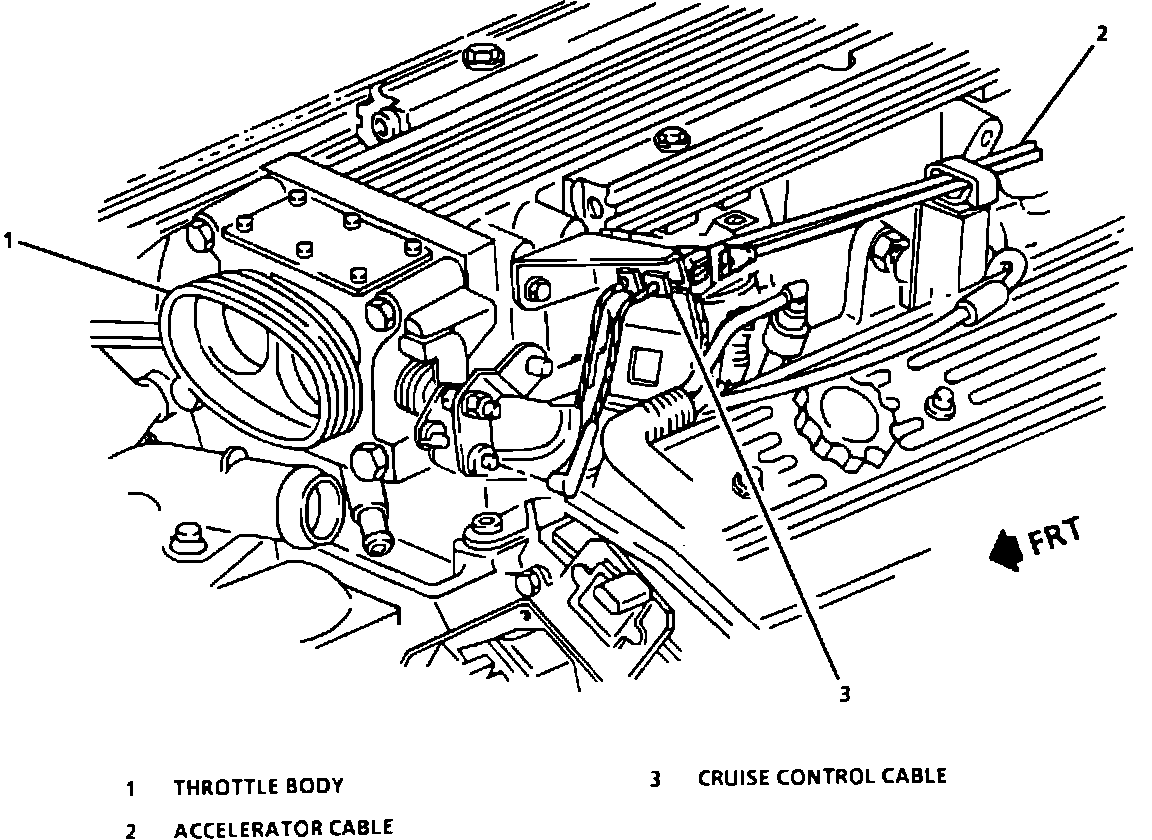 2

1

FRT

3

1 THROTTLE BODY

2 ACCELERATOR CABLE

3 CRUISE CONTROL CABLE