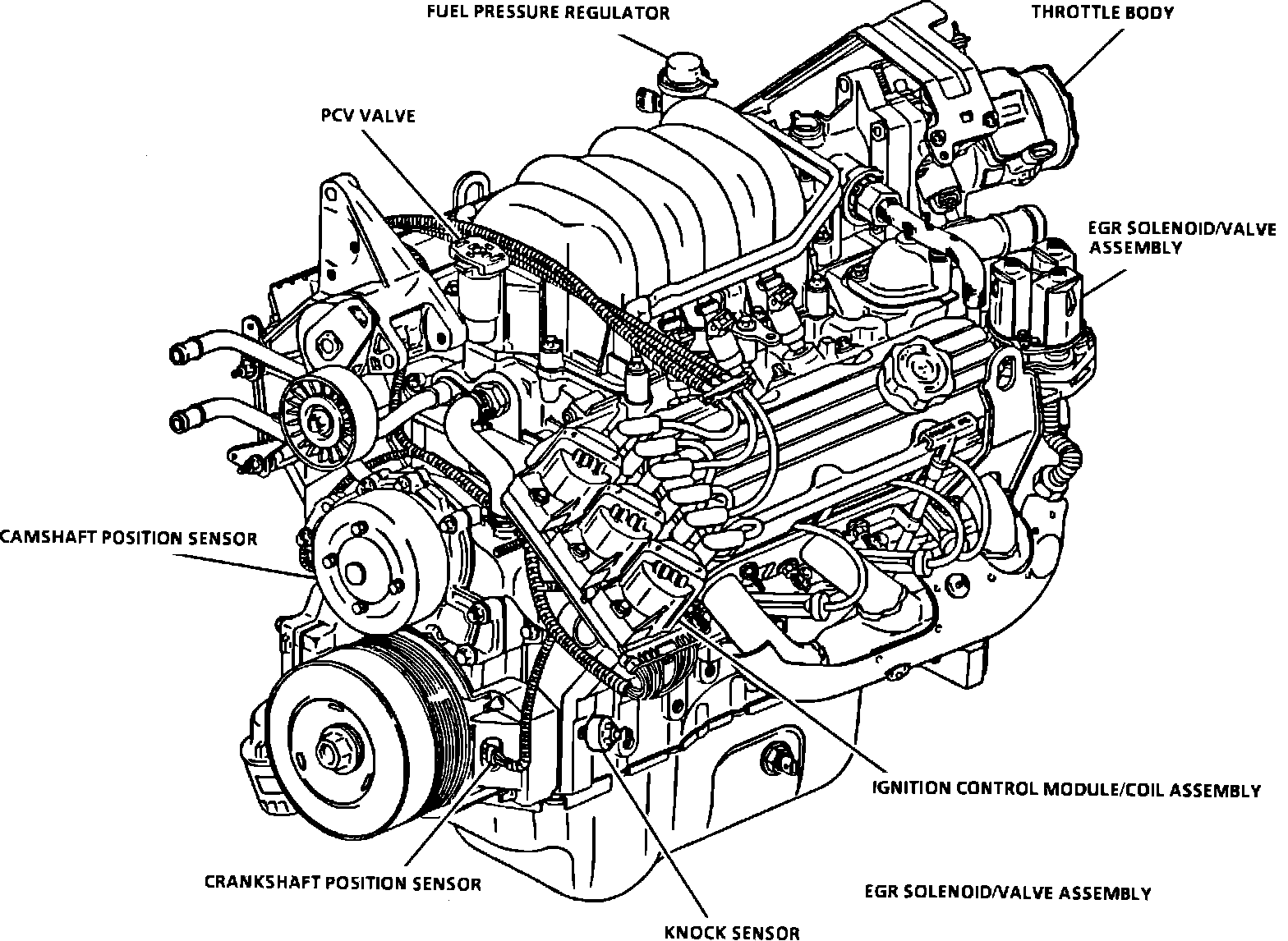 FUEL PRESSURE REGULATOR

THROTTLE BODY

PCV VALVE

EGR SOLENOID/VALVE ASSEMBLY

CAMSHAFT POSITION SENSOR

IGNITION CONTROL MODULE/COIL ASSEMBLY

CRANKSHAFT POSITION SENSOR

EGR SOLENOID/VALVE ASSEMBLY

KNOCK SENSOR