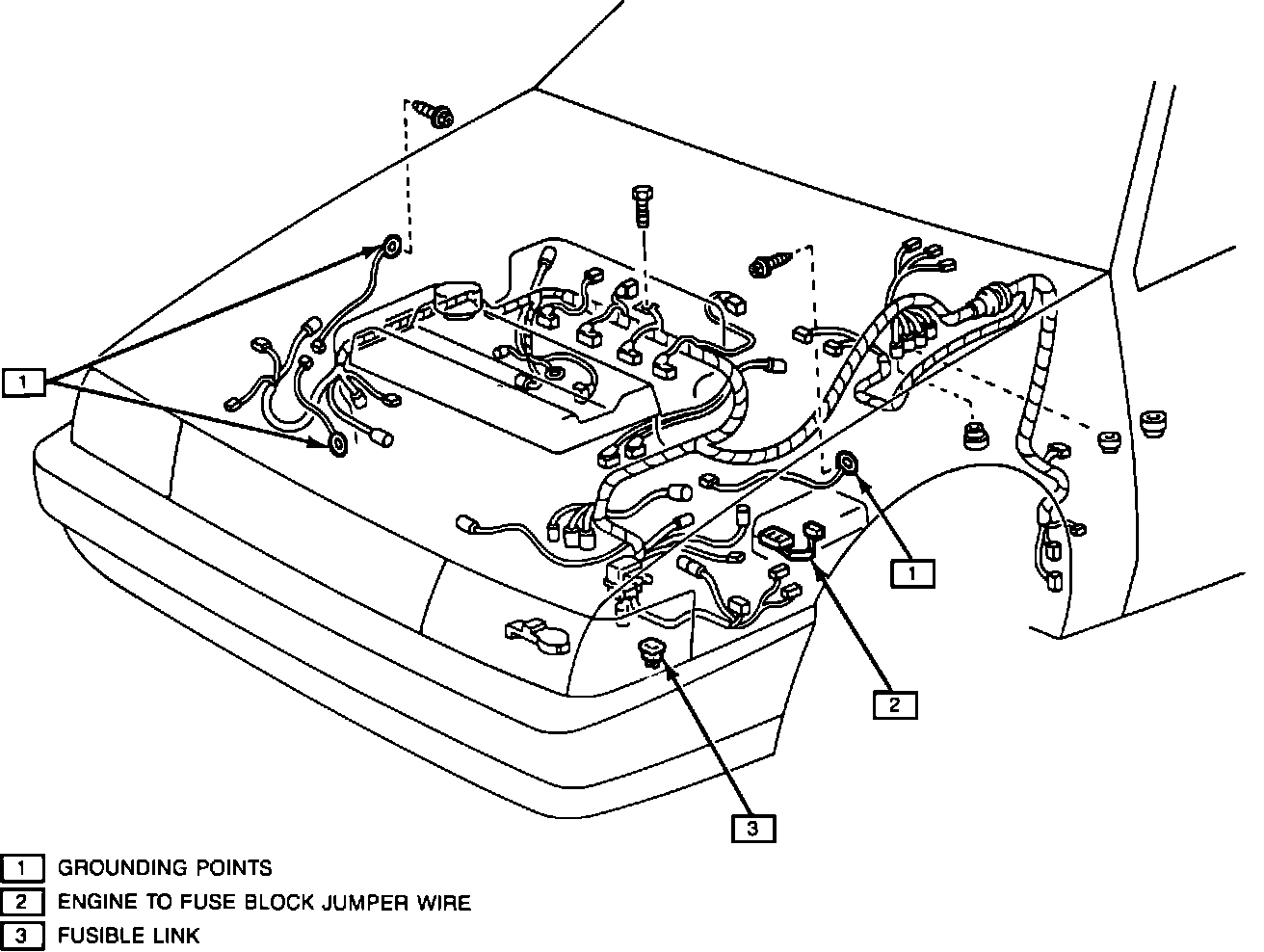 1

1

2

3

1 GROUNDING POINTS
2 ENGINE TO FUSE BLOCK JUMPER WIRE
3 FUSIBLE LINK