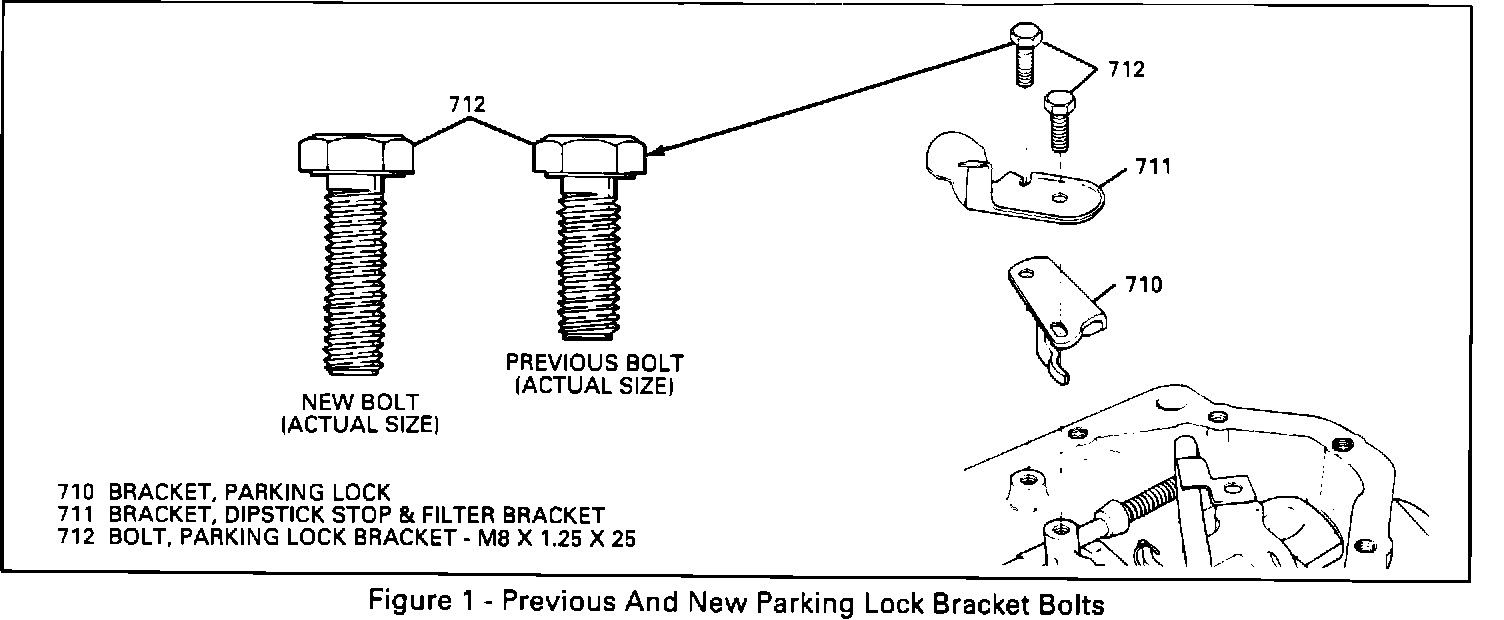 712

712

711

710

NEW BOLT (ACTUAL SIZE)

PREVIOUS BOLT (ACTUAL SIZE)

710 BRACKET, PARKING LOCK
711 BRACKET, DIPSTICK STOP & FILTER BRACKET
712 BOLT, PARKING LOCK BRACKET - M8 X 1.25 X 25

Figure 1 - Previous And New Parking Lock Bracket Bolts