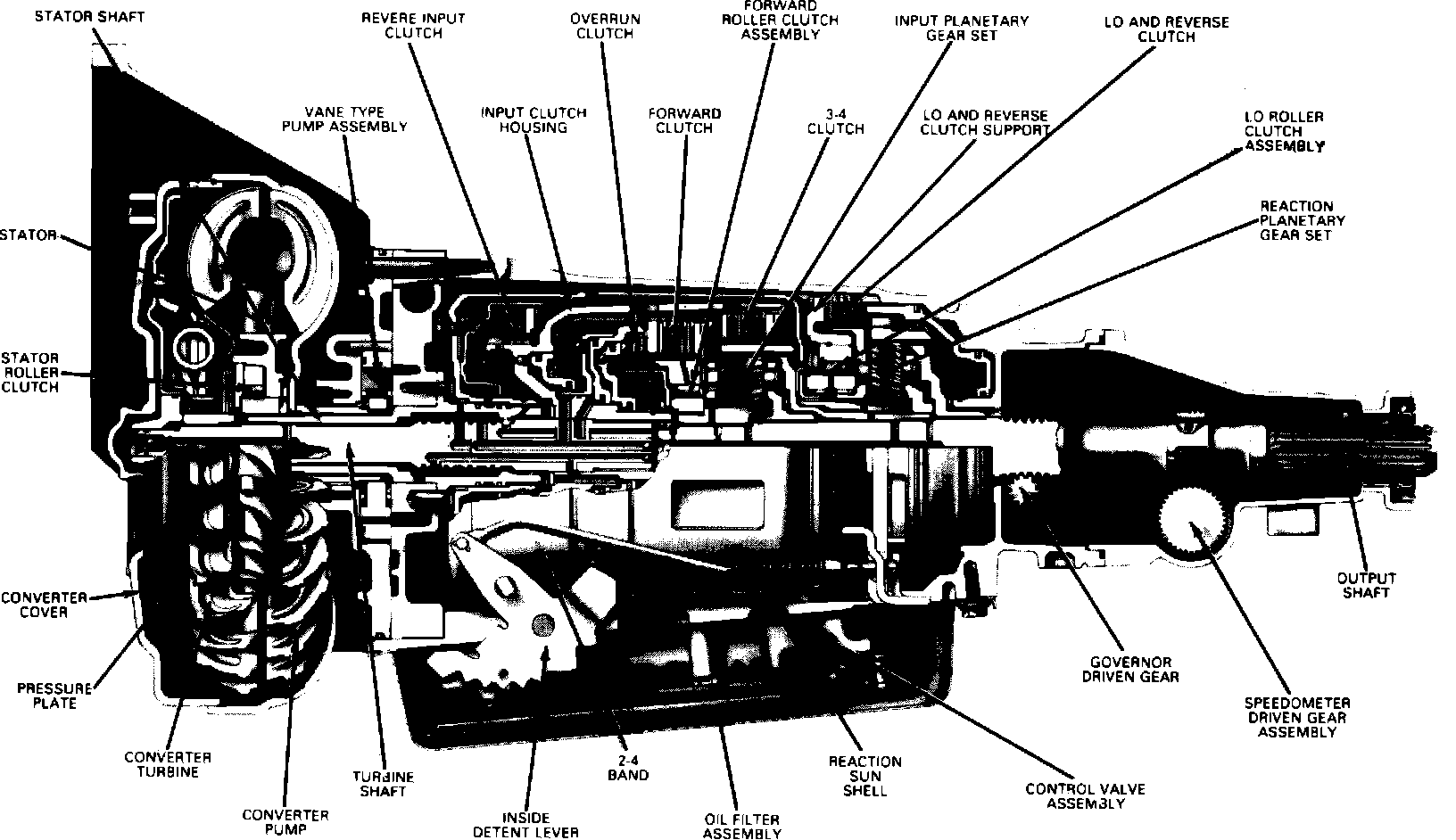 STATOR SHAFT

REVERE INPUT CLUTCH

OVERRUN CLUTCH

FORWARD ROLLER CLUTCH ASSEMBLY

INPUT PLANETARY GEAR SET

LO AND REVERSE CLUTCH

VANE TYPE PUMP ASSEMBLY

INPUT CLUTCH HOUSING

FORWARD CLUTCH

3-4 CLUTCH

LO AND REVERSE CLUTCH SUPPORT

LO ROLLER CLUTCH ASSEMBLY

REACTION PLANETARY GEAR SET

STATOR

STATOR ROLLER CLUTCH

CONVERTER COVER

PRESSURE PLATE

CONVERTER TURBINE

CONVERTER PUMP

TURBINE SHAFT

INSIDE DETENT LEVER

2-4 BAND

OIL FILTER ASSEMBLY

REACTION SUN SHELL

CONTROL VALVE ASSEMBLY

GOVERNOR DRIVEN GEAR

SPEEDOMETER DRIVEN GEAR ASSEMBLY

OUTPUT SHAFT