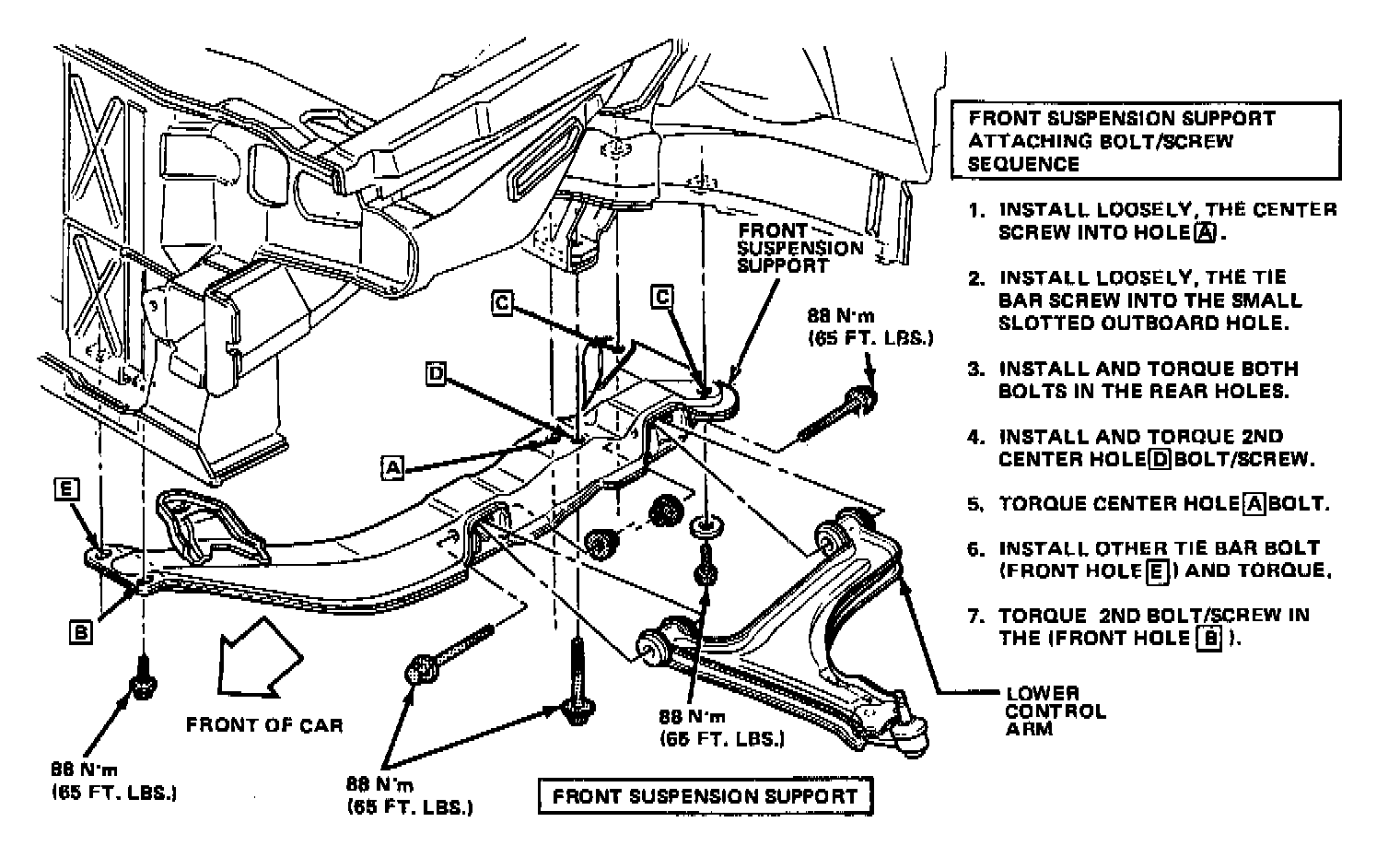 FRONT SUSPENSION SUPPORT ATTACHING BOLT/SCREW SEQUENCE

1. INSTALL LOOSELY, THE CENTER SCREW INTO HOLE A.

2. INSTALL LOOSELY, THE TIE BAR SCREW INTO THE SMALL SLOTTED OUTBOARD HOLE.

3. INSTALL AND TORQUE BOTH BOLTS IN THE REAR HOLES.

4. INSTALL AND TORQUE 2ND CENTER HOLE D BOLT/SCREW.

5. TORQUE CENTER HOLE A BOLT.

6. INSTALL OTHER TIE BAR BOLT (FRONT HOLE E) AND TORQUE.

7. TORQUE 2ND BOLT/SCREW IN THE (FRONT HOLE B).

FRONT SUSPENSION SUPPORT

C

C

D

A

E

B

88 N·m (65 FT. LBS.)

FRONT OF CAR

88 N·m (65 FT. LBS.)

88 N·m (65 FT. LBS.)

88 N·m (65 FT. LBS.)

LOWER CONTROL ARM

FRONT SUSPENSION SUPPORT