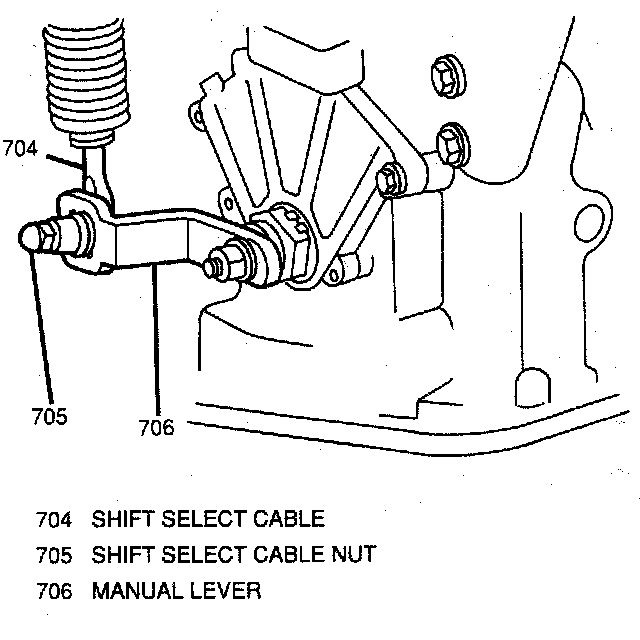 704

705

706

704 SHIFT SELECT CABLE
705 SHIFT SELECT CABLE NUT
706 MANUAL LEVER