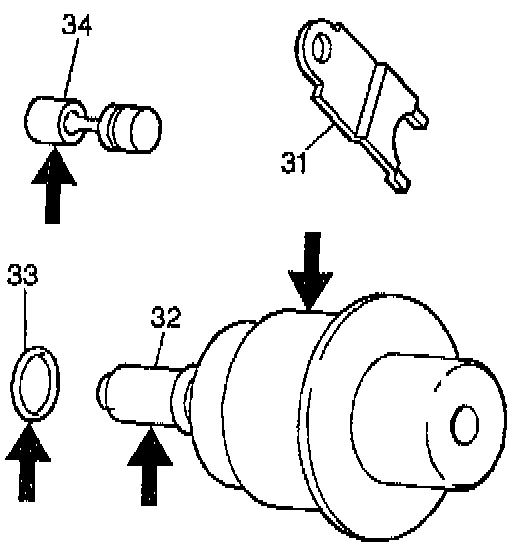 34
31
33
32