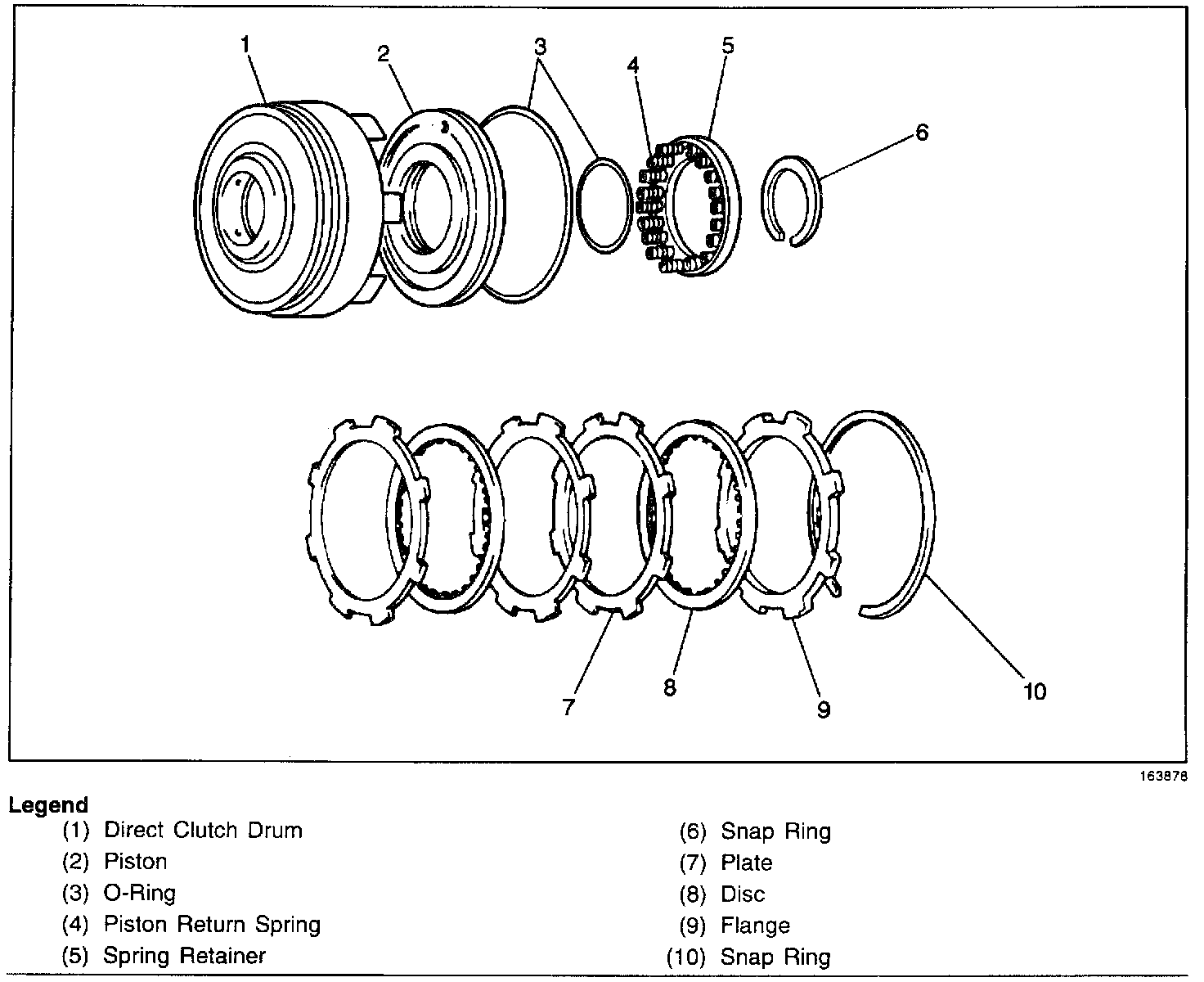 1
2
3
4
5
6
7
8
9
10

163878

Legend

(1) Direct Clutch Drum
(2) Piston
(3) O-Ring
(4) Piston Return Spring
(5) Spring Retainer

(6) Snap Ring
(7) Plate
(8) Disc
(9) Flange
(10) Snap Ring