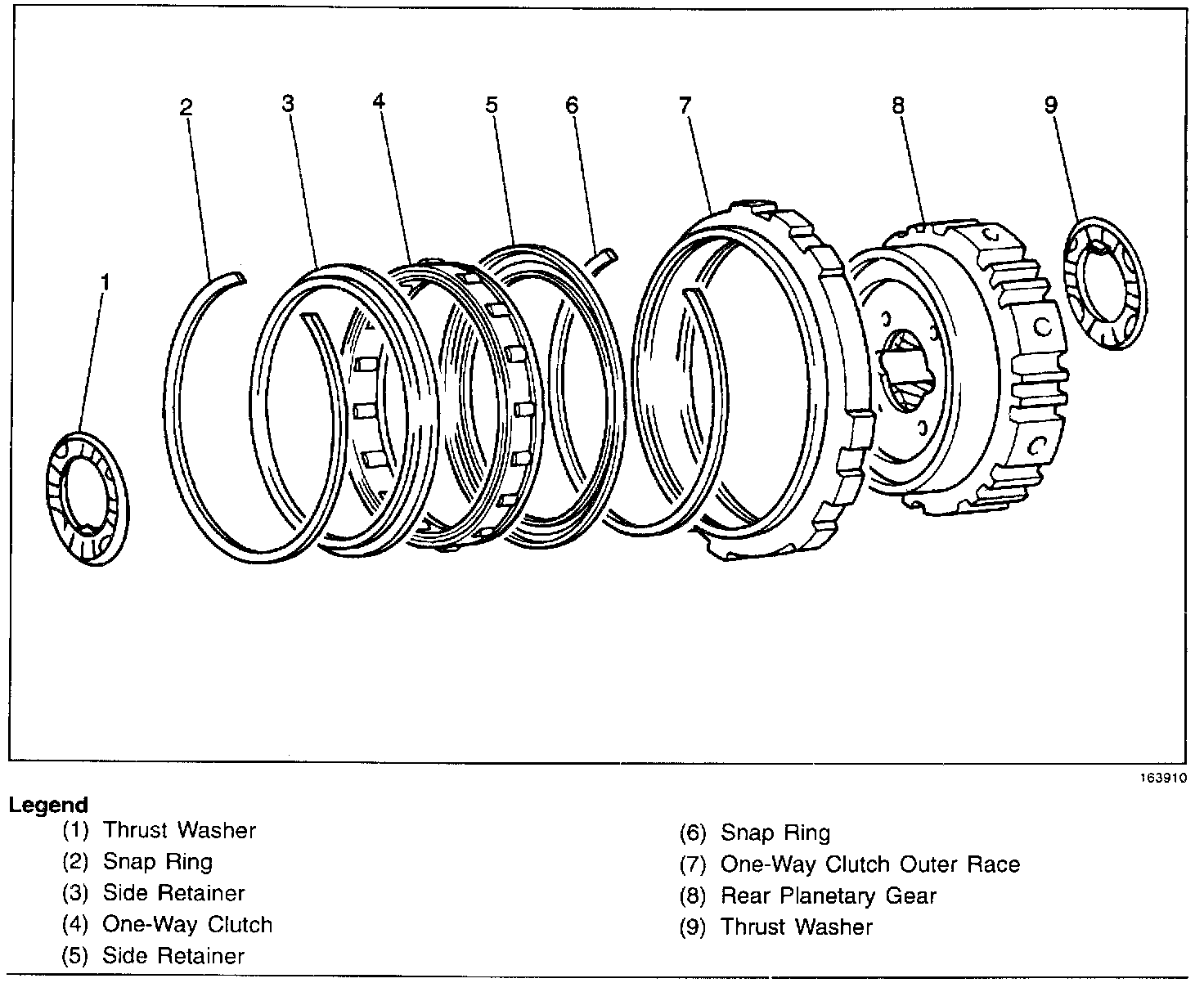 2 3 4 5 6 7 8 9

1

163910

Legend
(1) Thrust Washer
(2) Snap Ring
(3) Side Retainer
(4) One-Way Clutch
(5) Side Retainer

(6) Snap Ring
(7) One-Way Clutch Outer Race
(8) Rear Planetary Gear
(9) Thrust Washer