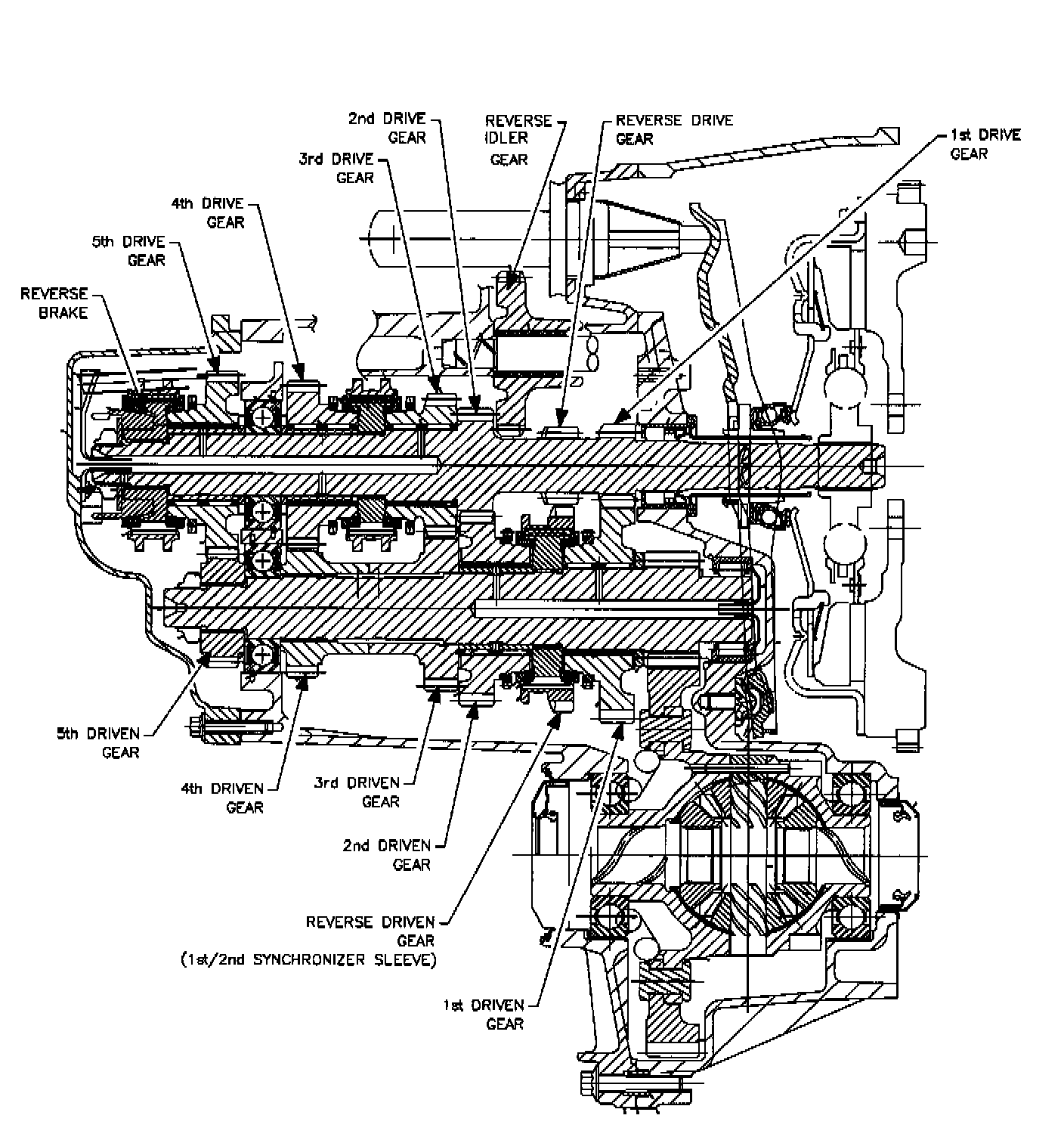 2nd DRIVE GEAR

REVERSE IDLER GEAR

REVERSE DRIVE GEAR

1st DRIVE GEAR

3rd DRIVE GEAR

4th DRIVE GEAR

5th DRIVE GEAR

REVERSE BRAKE

5th DRIVEN GEAR

4th DRIVEN GEAR

3rd DRIVEN GEAR

2nd DRIVEN GEAR

REVERSE DRIVEN GEAR (1st/2nd SYNCHRONIZER SLEEVE)

1st DRIVEN GEAR