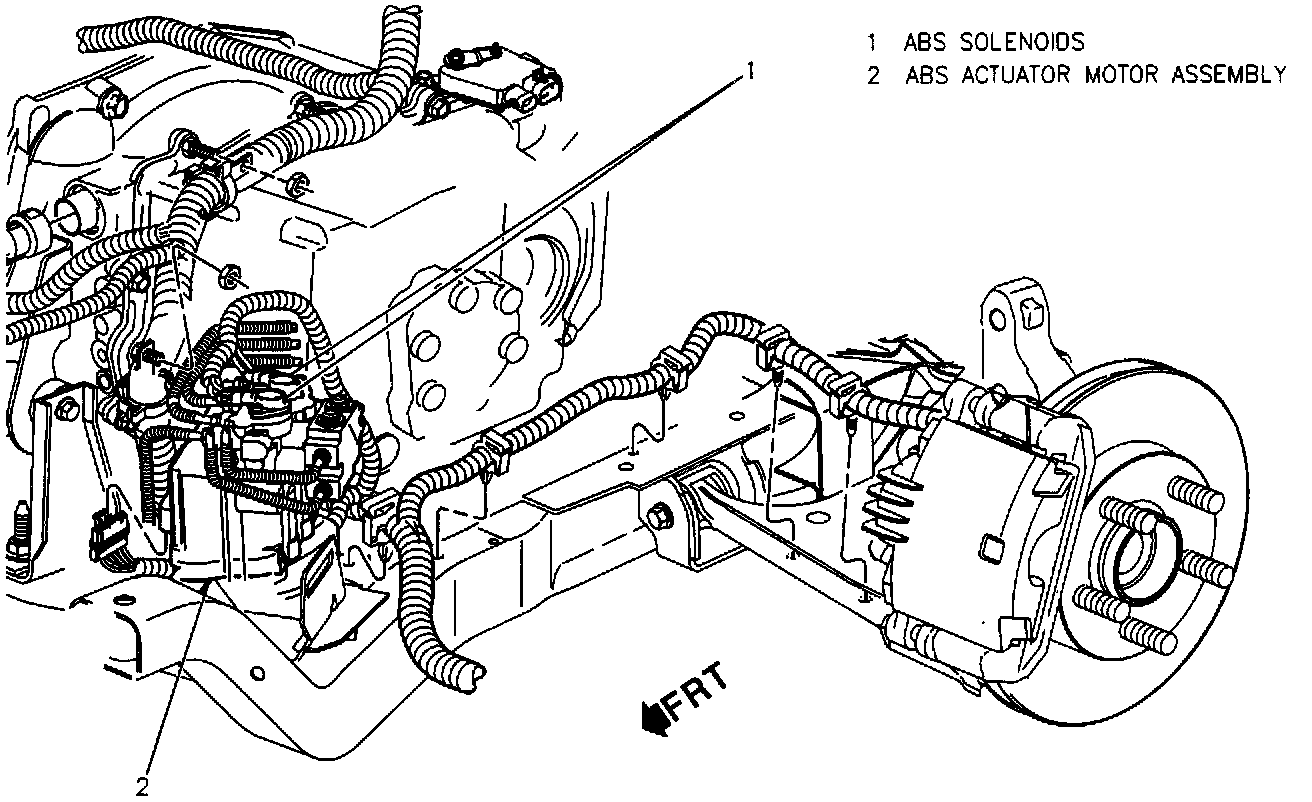 1 ABS SOLENOIDS
2 ABS ACTUATOR MOTOR ASSEMBLY

1

FRT

2