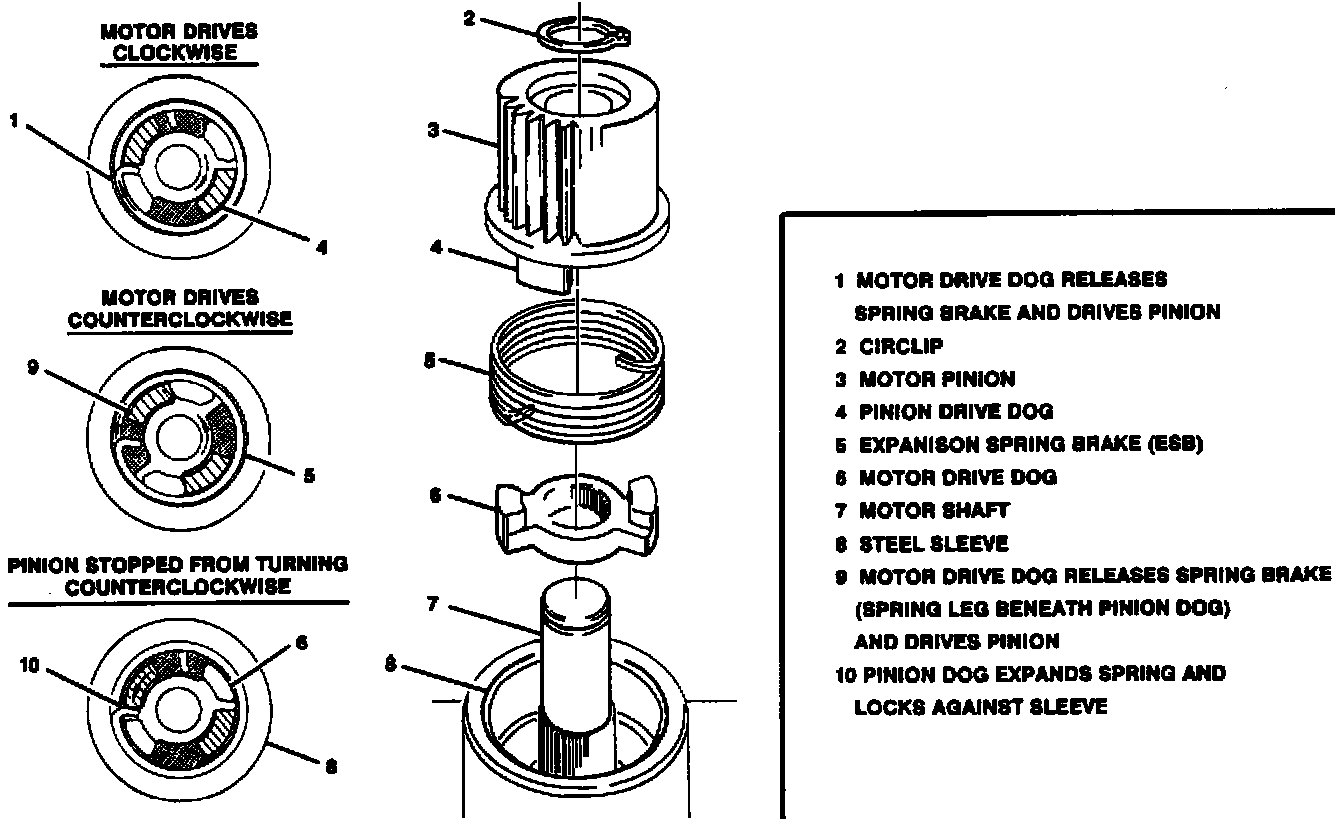 MOTOR DRIVES CLOCKWISE

1

4

MOTOR DRIVES COUNTERCLOCKWISE

9

5

PINION STOPPED FROM TURNING COUNTERCLOCKWISE

10

6

8

2

3

4

5

6

7

8

1 MOTOR DRIVE DOG RELEASES SPRING BRAKE AND DRIVES PINION
2 CIRCLIP
3 MOTOR PINION
4 PINION DRIVE DOG
5 EXPANISON SPRING BRAKE (ESB)
6 MOTOR DRIVE DOG
7 MOTOR SHAFT
8 STEEL SLEEVE
9 MOTOR DRIVE DOG RELEASES SPRING BRAKE (SPRING LEG BENEATH PINION DOG) AND DRIVES PINION
10 PINION DOG EXPANDS SPRING AND LOCKS AGAINST SLEEVE