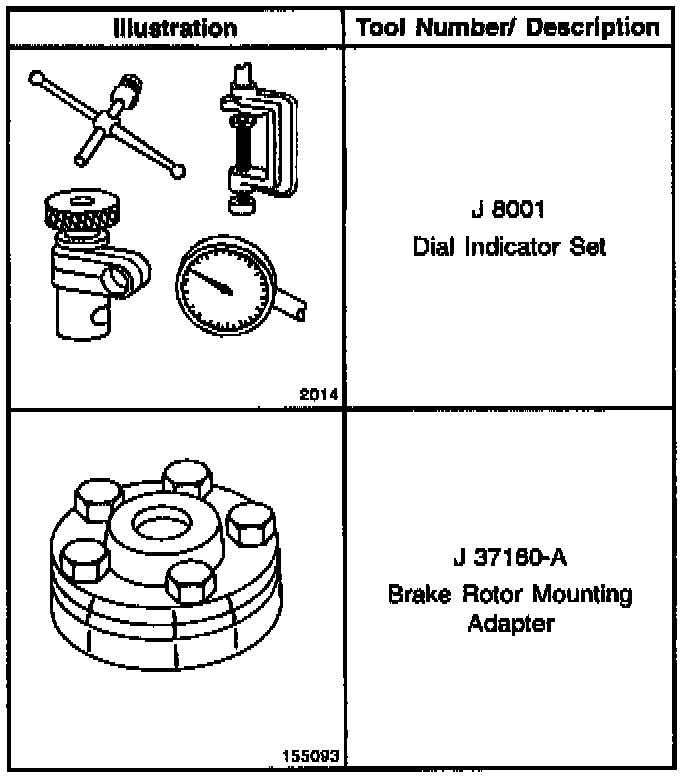 | Illustration | Tool Number/ Description |
|---|---|
| 2014 | J 8001 Dial Indicator Set |
| 155093 | J 37160-A Brake Rotor Mounting Adapter |