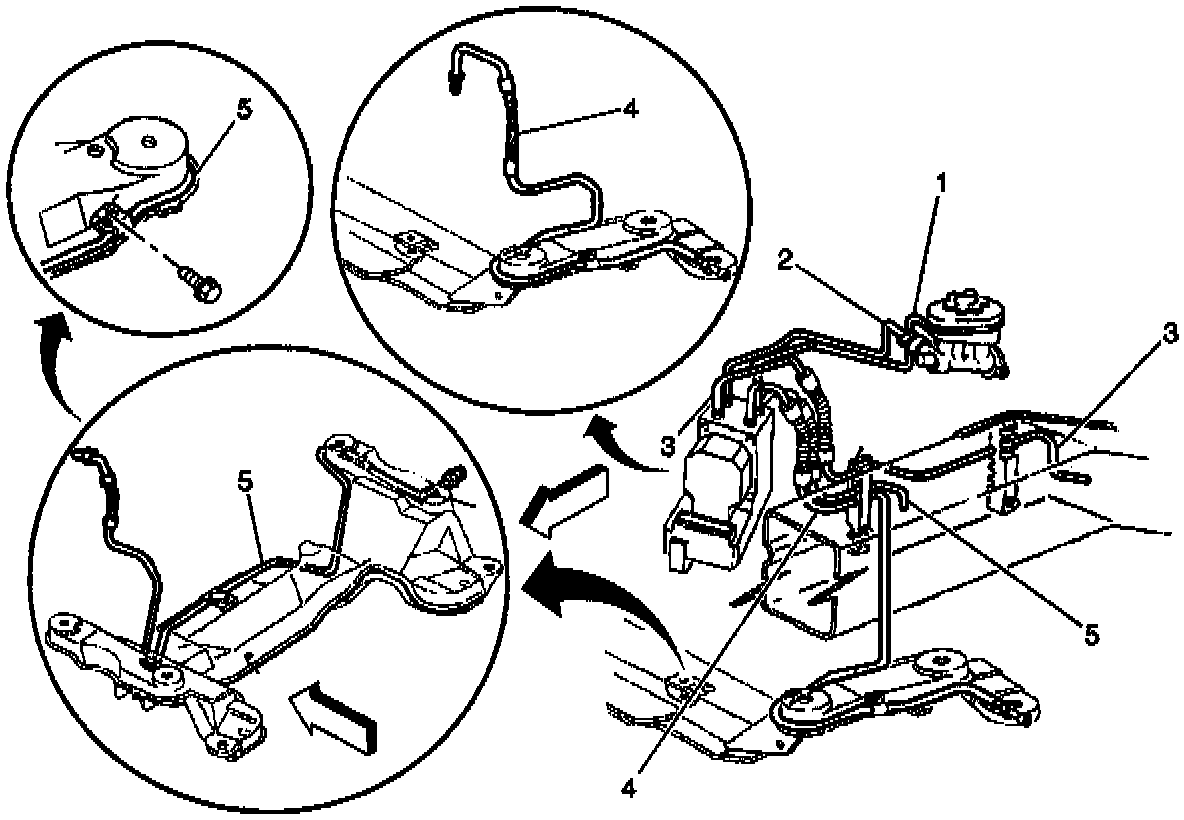 5
4
1
2
3
3
5
5
4