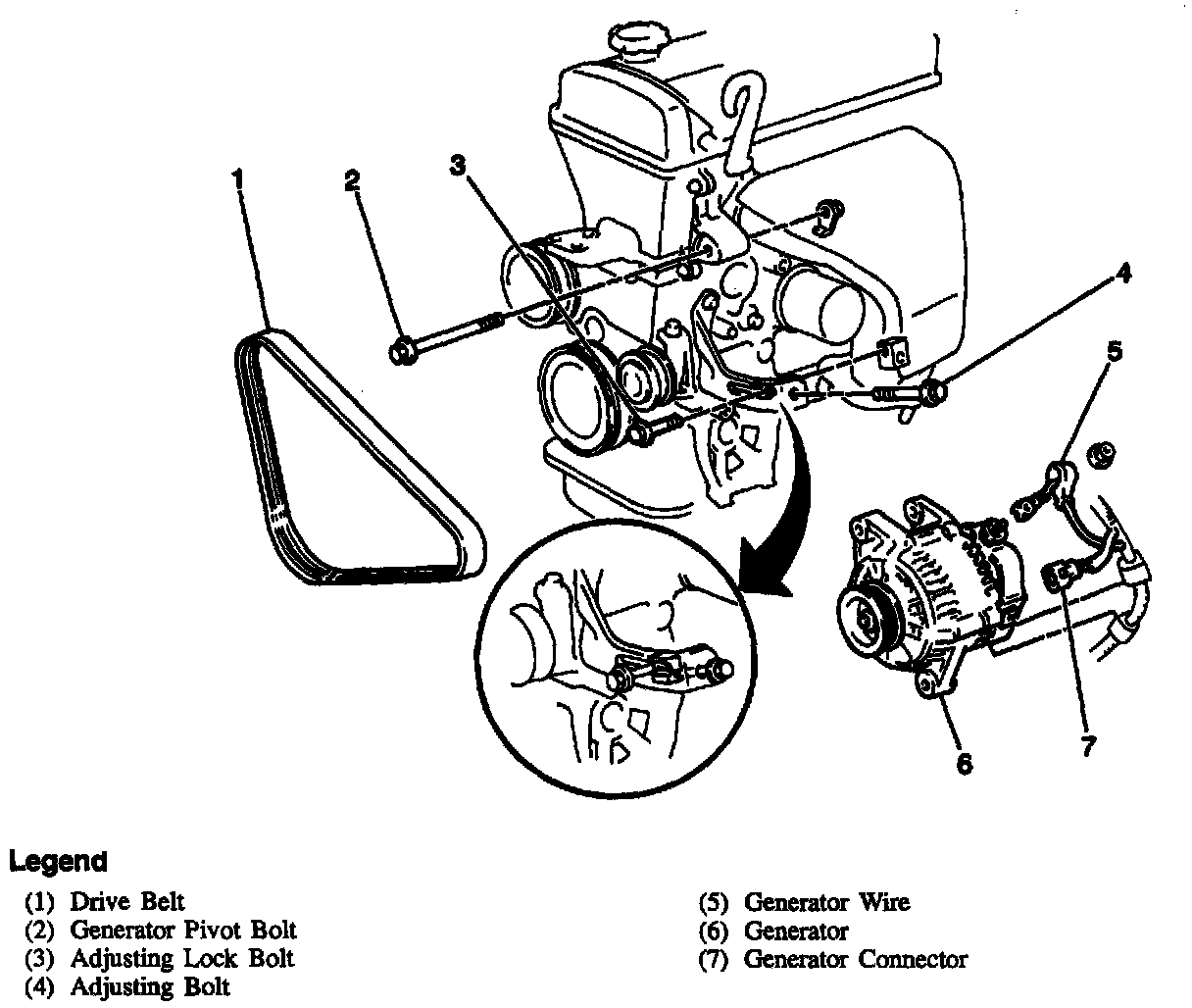 1
2
3
4
5
6
7

Legend

(1) Drive Belt
(2) Generator Pivot Bolt
(3) Adjusting Lock Bolt
(4) Adjusting Bolt

(5) Generator Wire
(6) Generator
(7) Generator Connector