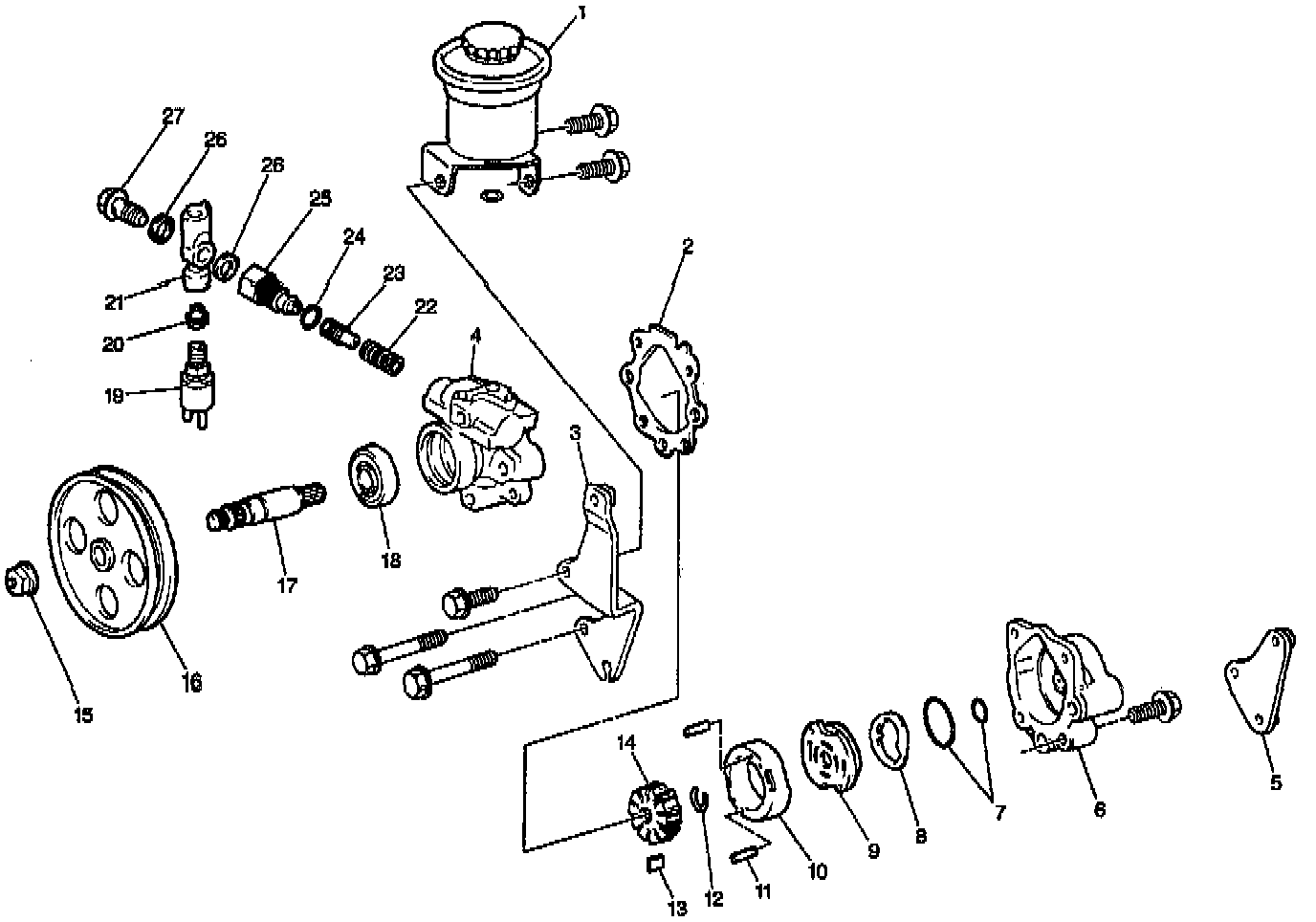 1
27
26
26
25
24
23
22
21
20
19
2
4
3
18
17
16
15
14
13
12
11
10
9
8
7
6
5