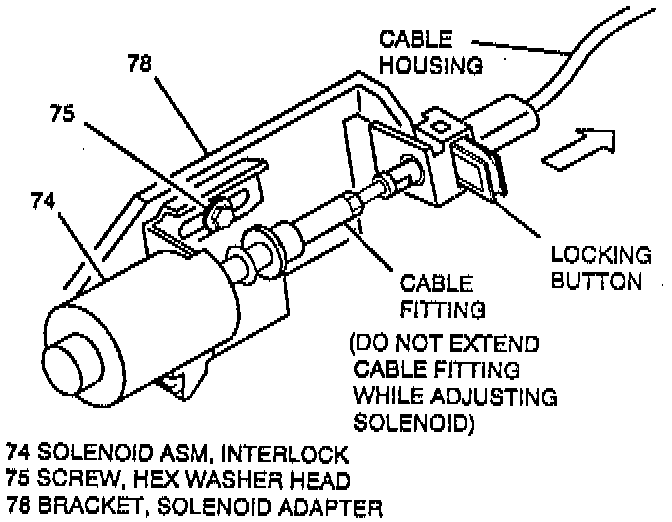 CABLE HOUSING

78

75

74

LOCKING BUTTON

CABLE FITTING

(DO NOT EXTEND CABLE FITTING WHILE ADJUSTING SOLENOID)

74 SOLENOID ASM, INTERLOCK
75 SCREW, HEX WASHER HEAD
78 BRACKET, SOLENOID ADAPTER