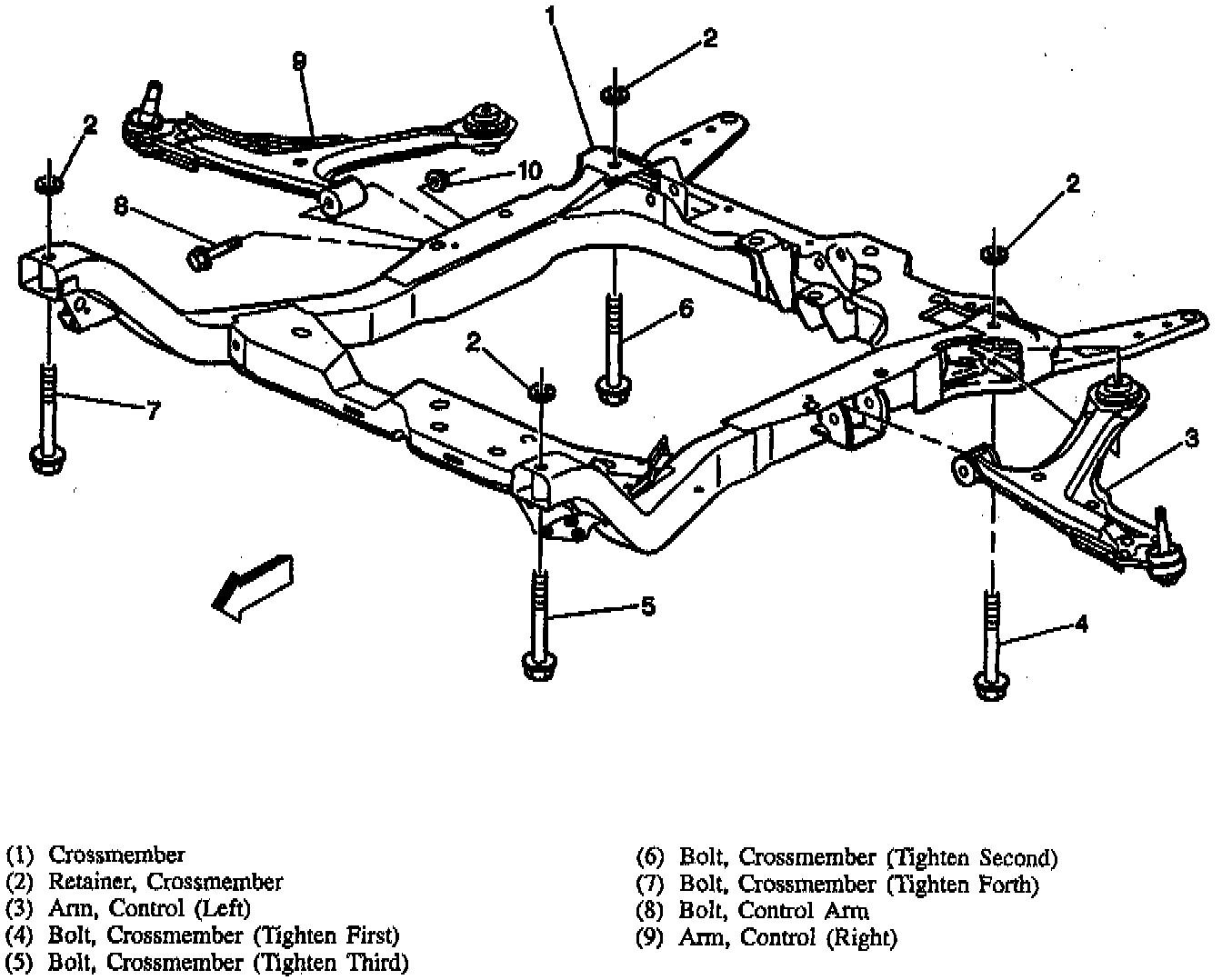 1
2
9
2
10
8
2
6
2
7
3
5
4

(1) Crossmember
(2) Retainer, Crossmember
(3) Arm, Control (Left)
(4) Bolt, Crossmember (Tighten First)
(5) Bolt, Crossmember (Tighten Third)

(6) Bolt, Crossmember (Tighten Second)
(7) Bolt, Crossmember (Tighten Forth)
(8) Bolt, Control Arm
(9) Arm, Control (Right)