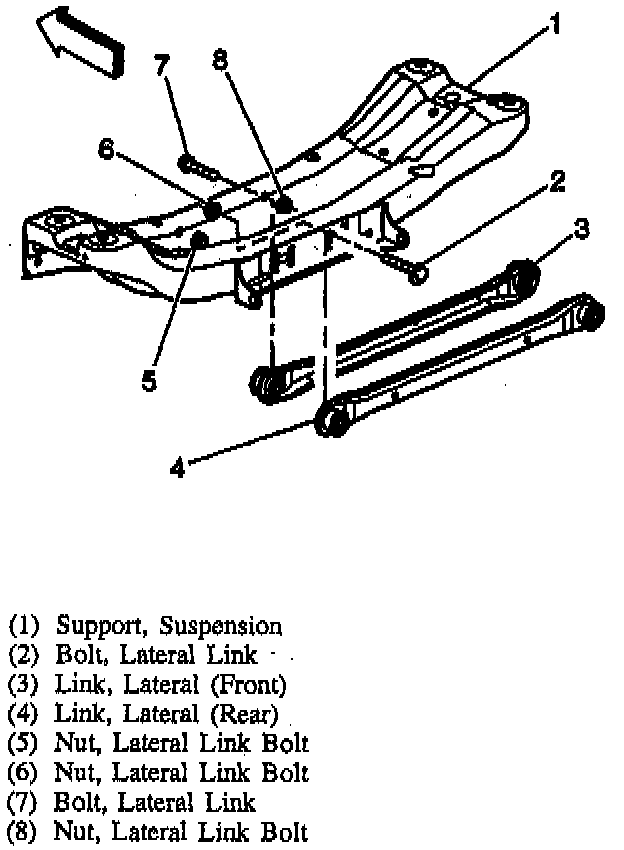 1
7
8
6
2
3
5
4

(1) Support, Suspension
(2) Bolt, Lateral Link
(3) Link, Lateral (Front)
(4) Link, Lateral (Rear)
(5) Nut, Lateral Link Bolt
(6) Nut, Lateral Link Bolt
(7) Bolt, Lateral Link
(8) Nut, Lateral Link Bolt