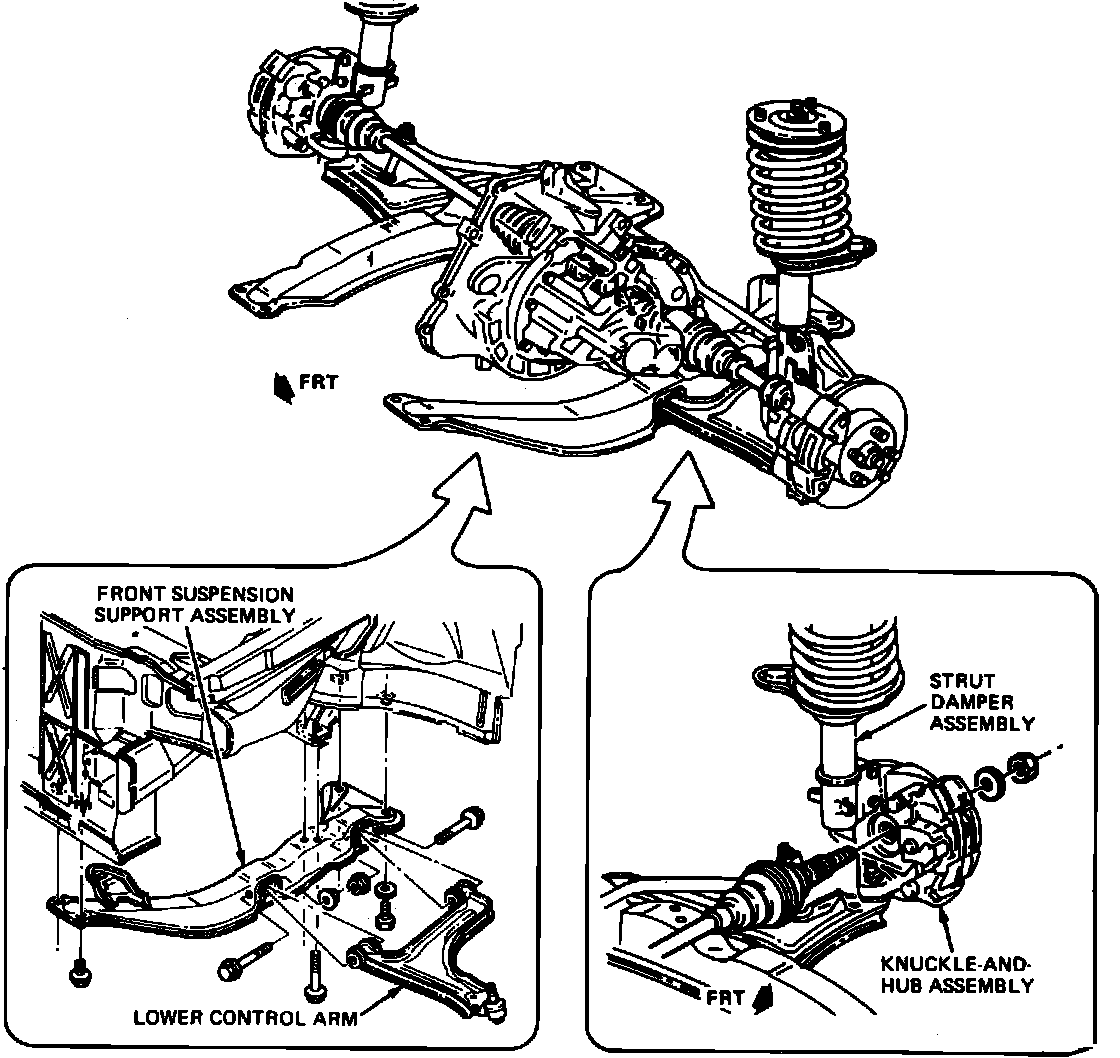 FRT

FRONT SUSPENSION SUPPORT ASSEMBLY

LOWER CONTROL ARM

STRUT DAMPER ASSEMBLY

KNUCKLE-AND-HUB ASSEMBLY

FRT