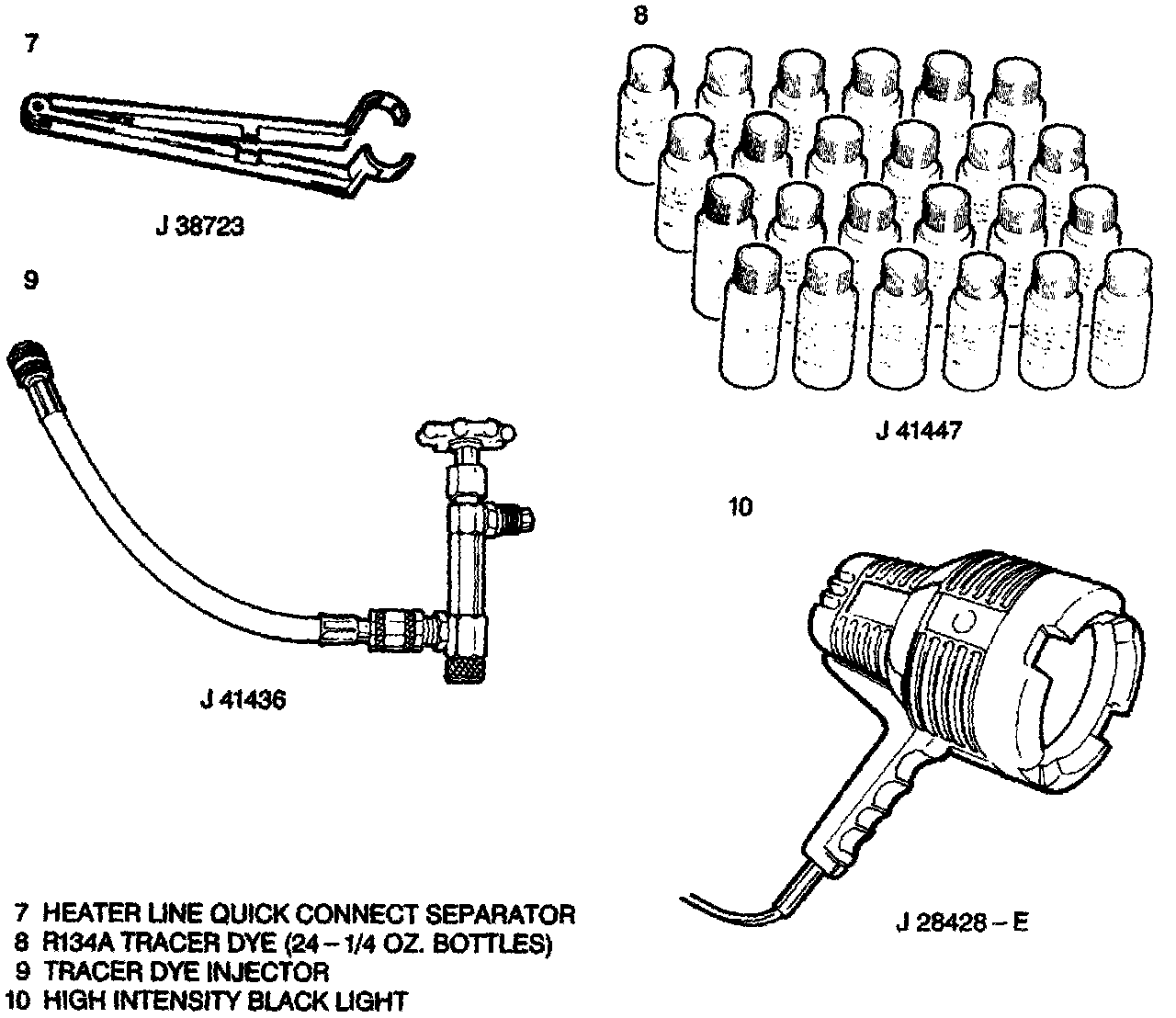 7

J 38723

8

J 41447

9

J 41436

10

J 28428 – E

7 HEATER LINE QUICK CONNECT SEPARATOR
8 R134A TRACER DYE (24 – 1/4 OZ. BOTTLES)
9 TRACER DYE INJECTOR
10 HIGH INTENSITY BLACK LIGHT