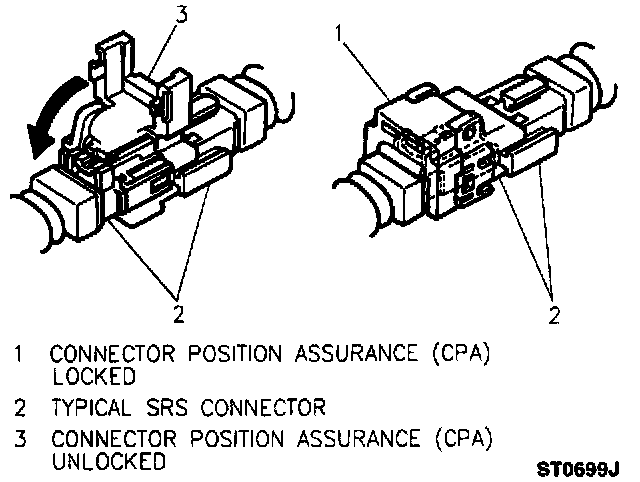 3

1

2

2

1 CONNECTOR POSITION ASSURANCE (CPA) LOCKED

2 TYPICAL SRS CONNECTOR

3 CONNECTOR POSITION ASSURANCE (CPA) UNLOCKED

ST0699J