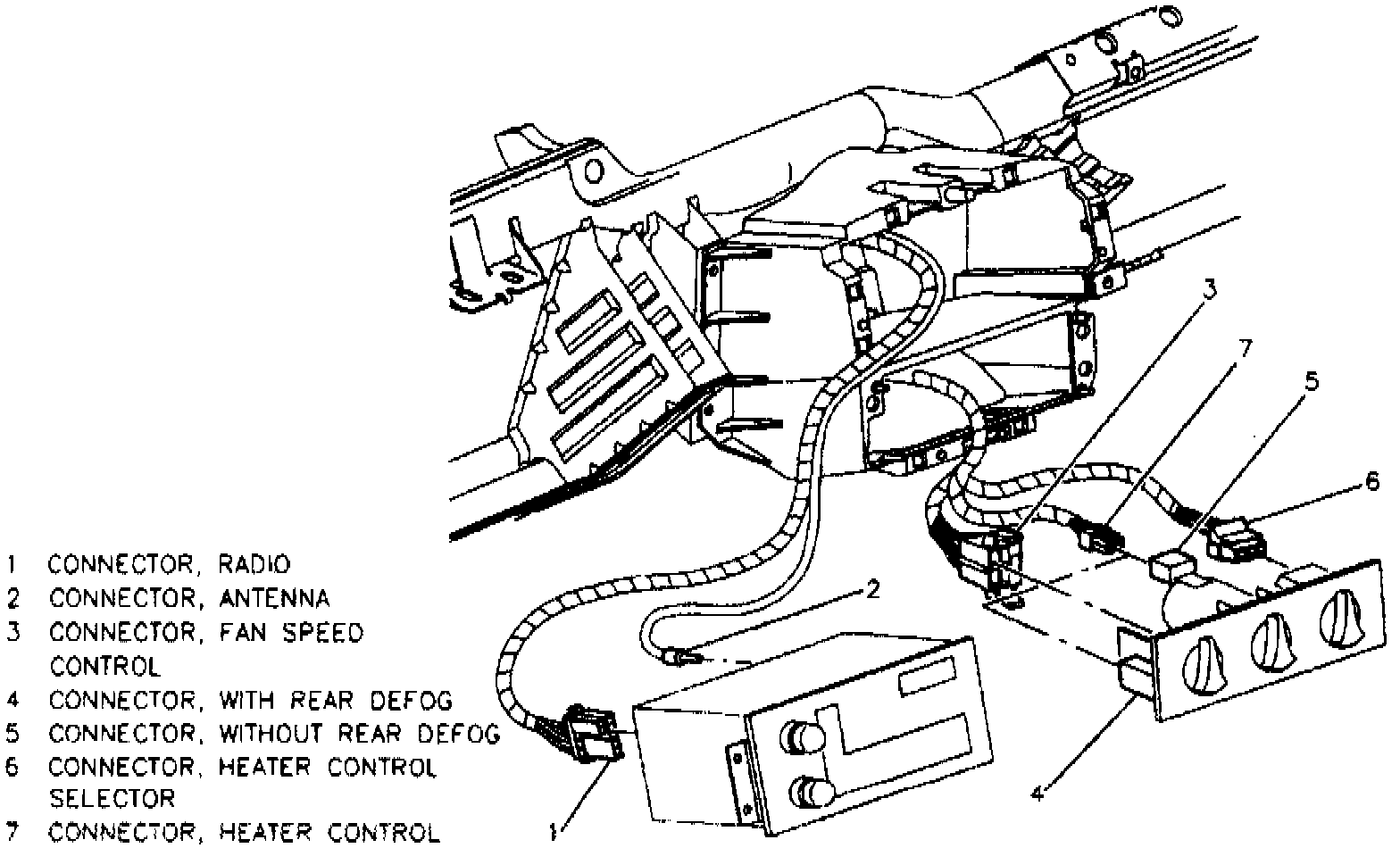 3

7

5

6

2

4

1

1 CONNECTOR, RADIO
2 CONNECTOR, ANTENNA
3 CONNECTOR, FAN SPEED CONTROL
4 CONNECTOR, WITH REAR DEFOG
5 CONNECTOR, WITHOUT REAR DEFOG
6 CONNECTOR, HEATER CONTROL SELECTOR
7 CONNECTOR, HEATER CONTROL